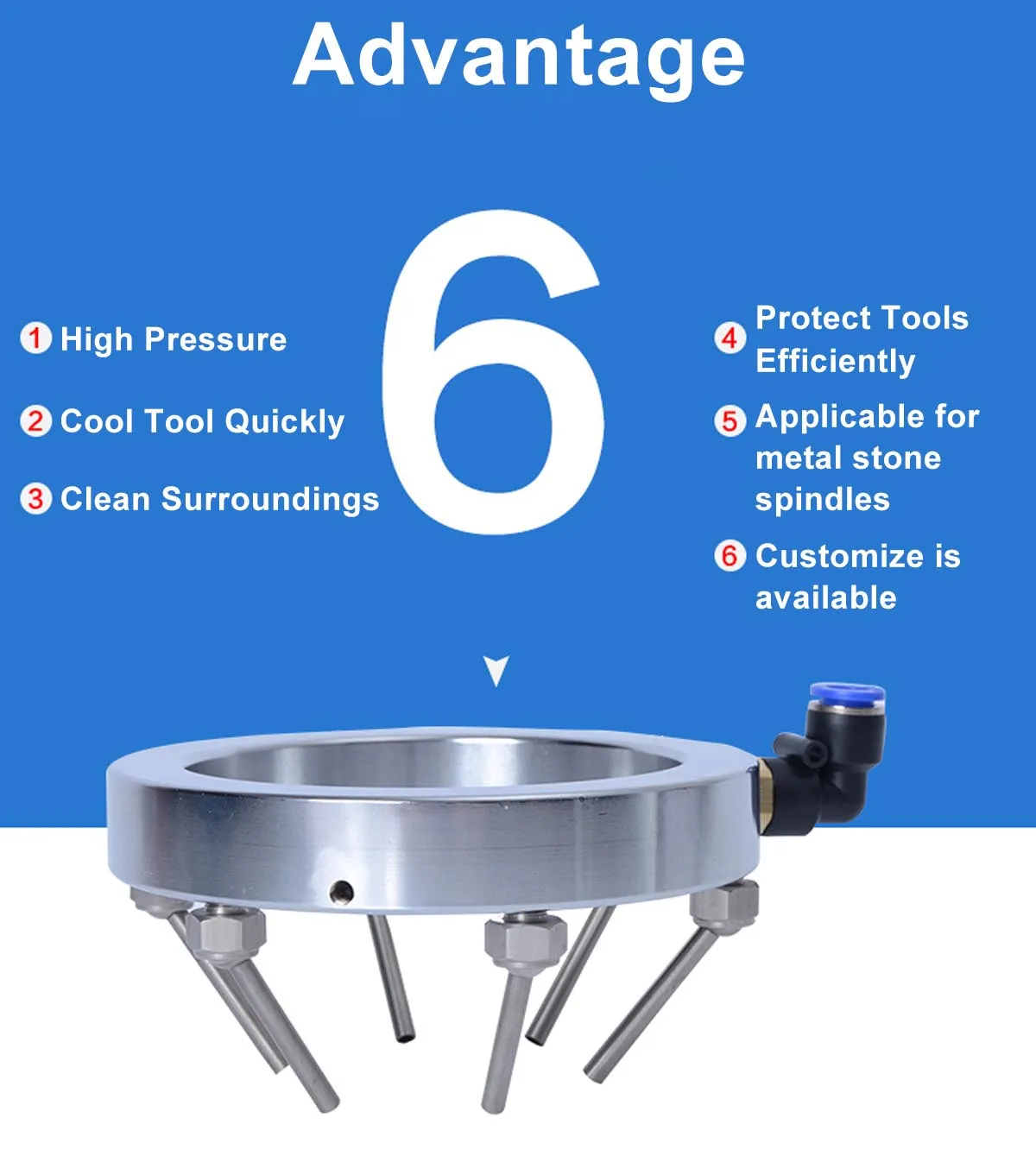 Advantage

6

1 High Pressure

2 Cool Tool Quickly

3 Clean Surroundings

4 Protect Tools Efficiently

5 Applicable for metal stone spindles

6 Customize is available