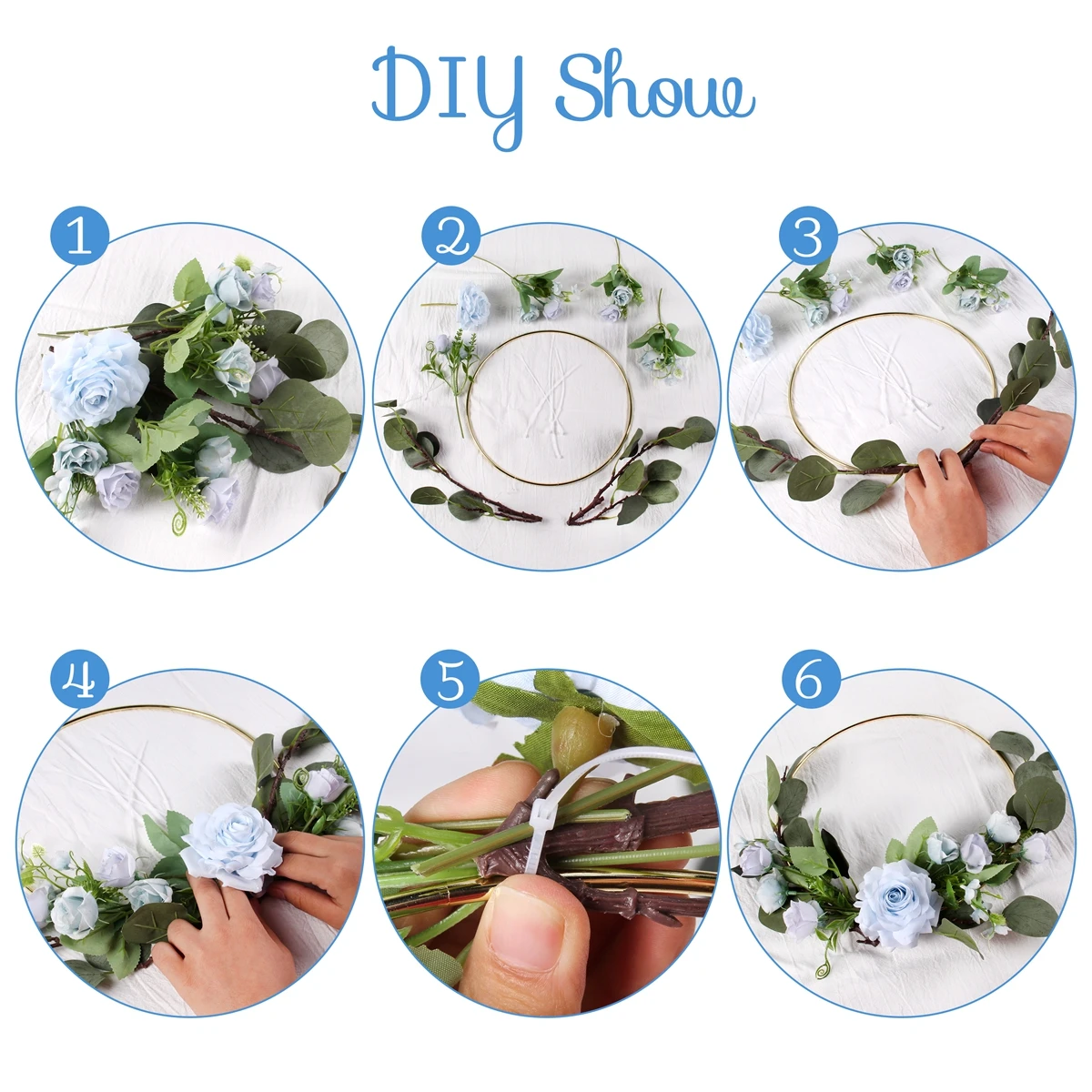 DIY Show

1

2

3

4

5

6