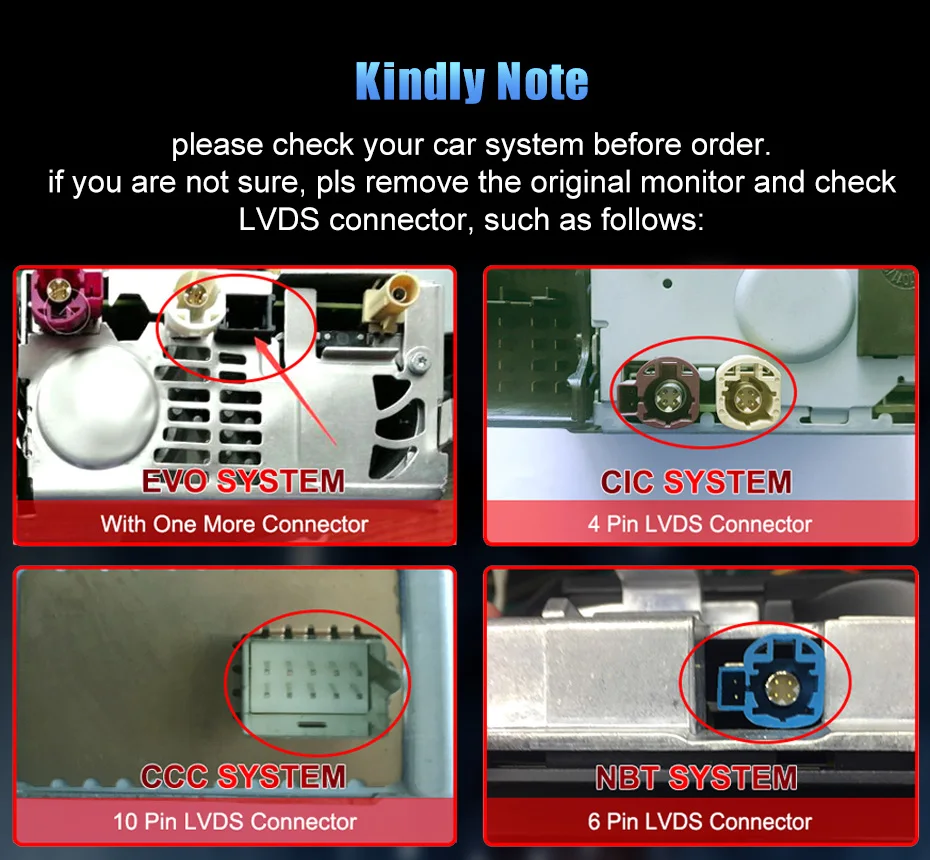 Kindly Note

please check your car system before order.
if you are not sure, pls remove the original monitor and check LVDS connector, such as follows:

EVO SYSTEM
With One More Connector

CIC SYSTEM
4 Pin LVDS Connector

CCC SYSTEM
10 Pin LVDS Connector

NBT SYSTEM
6 Pin LVDS Connector