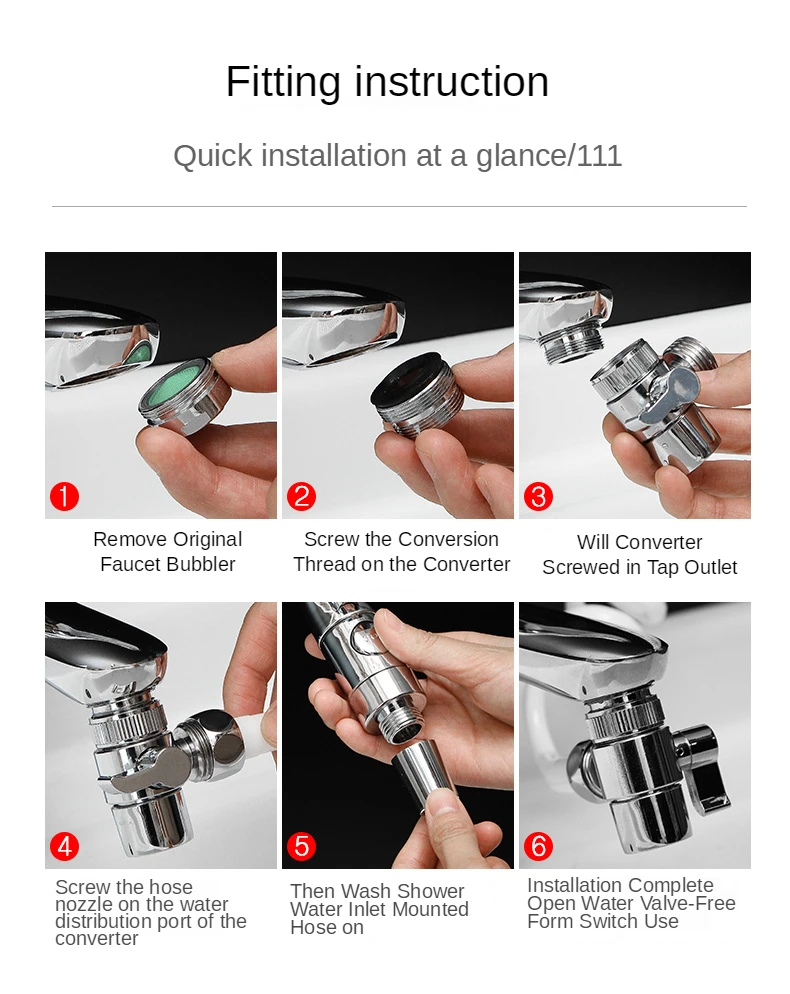 Fitting instruction

Quick installation at a glance/111

1

Remove Original Faucet Bubbler

2

Screw the Conversion Thread on the Converter

3

Will Converter Screwed in Tap Outlet

4

Screw the hose nozzle on the water distribution port of the converter

5

Then Wash Shower Water Inlet Mounted Hose on

6

Installation Complete Open Water Valve-Free Form Switch Use