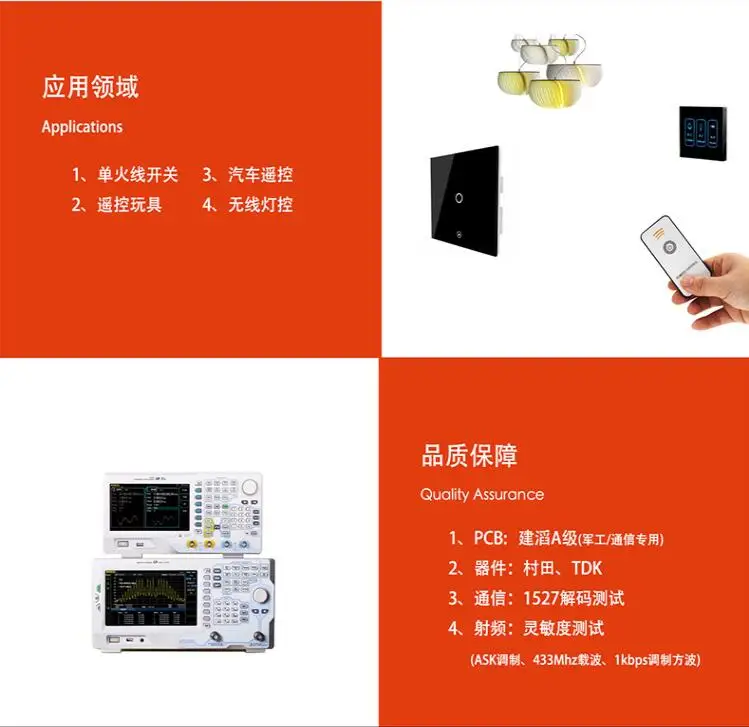 应用领域

Applications

1、单火线开关　3、汽车遥控
2、遥控玩具　4、无线灯控

品质保障

Quality Assurance

1、PCB：建滔A级(军工/通信专用)
2、器件：村田、TDK
3、通信：1527解码测试
4、射频：灵敏度测试
(ASK调制、433Mhz载波、1kbps调制方波)