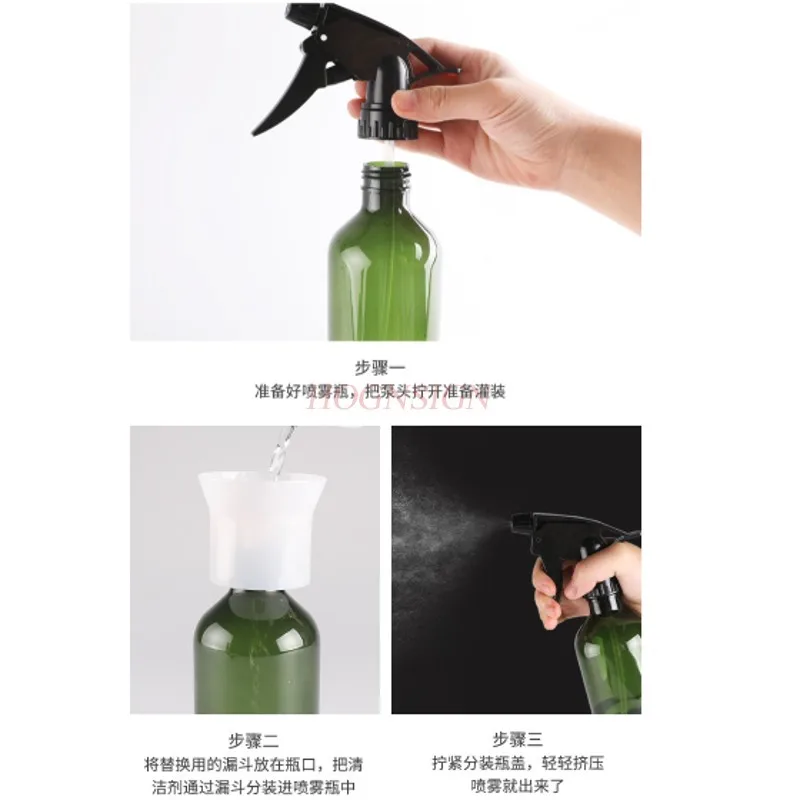 步骤一
准备好喷雾瓶，把泵头拧开准备灌装

HOGNSIGN

步骤二
将替换用的漏斗放在瓶口，把清洁剂通过漏斗分装进喷雾瓶中

步骤三
拧紧分装瓶盖，轻轻挤压喷雾就出来了