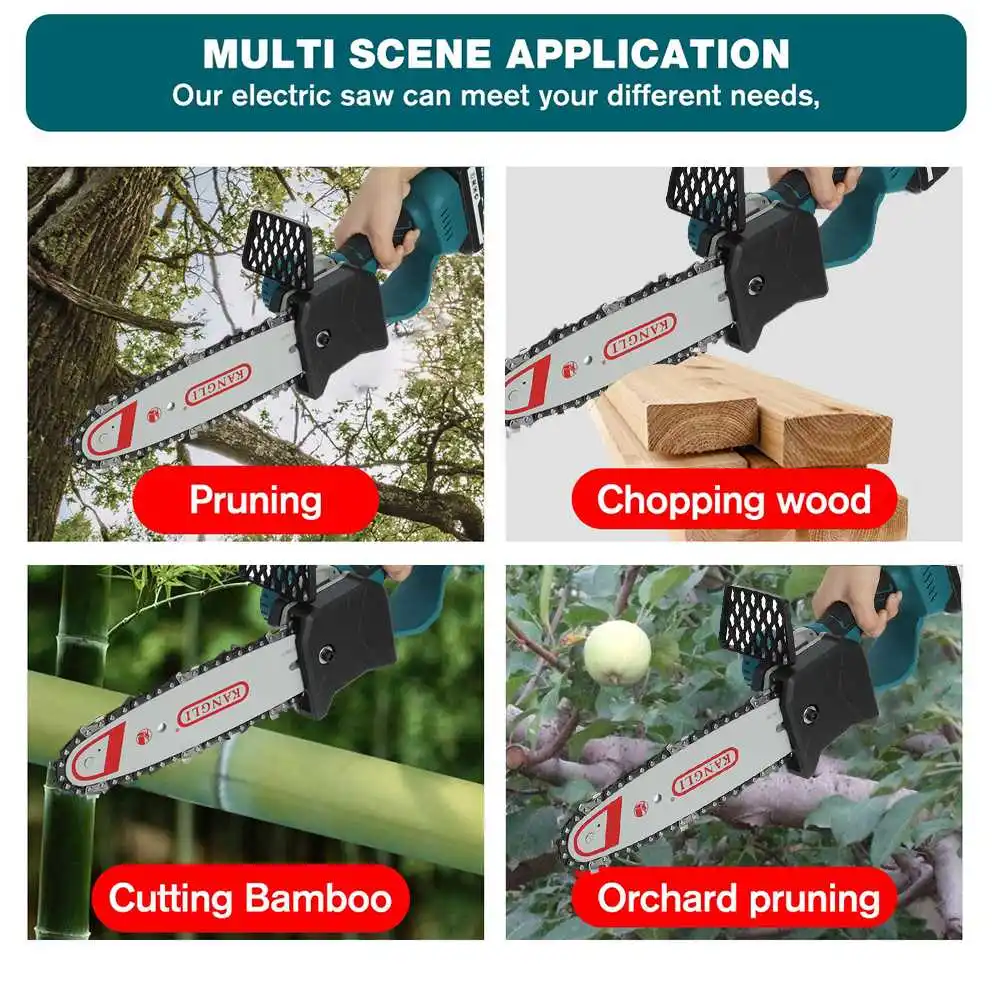 MULTI SCENE APPLICATION
Our electric saw can meet your different needs,

KANGLI
Pruning

KANGLI
Chopping wood

KANGLI
Cutting Bamboo

KANGLI
Orchard pruning