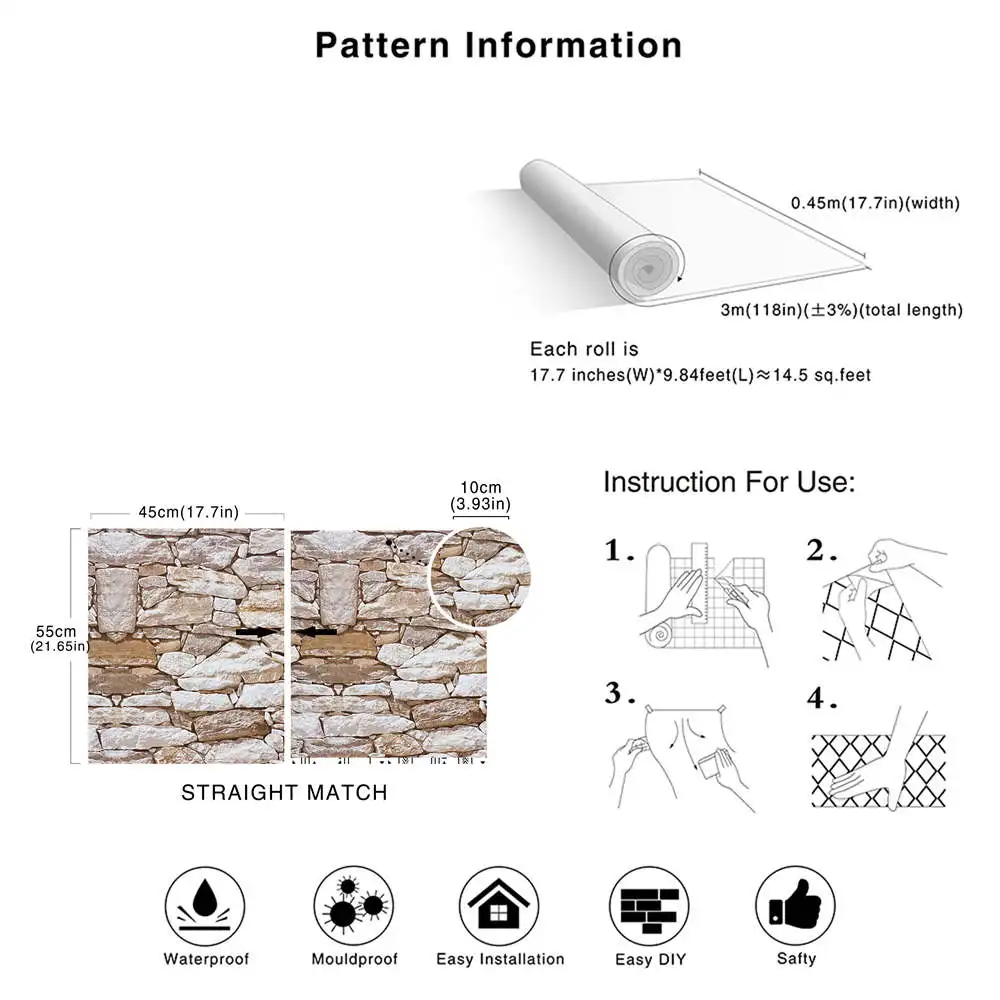 Pattern Information

0.45m(17.7in)(width)

3m(118in)(±3%)(total length)

Each roll is
17.7 inches(W)*9.84feet(L)≈14.5 sq.feet

45cm(17.7in)

10cm
(3.93in)

55cm
(21.65in)

STRAIGHT MATCH

Instruction For Use:

1.

2.

3.

4.

Waterproof

Mouldproof

Easy Installation

Easy DIY

Safty