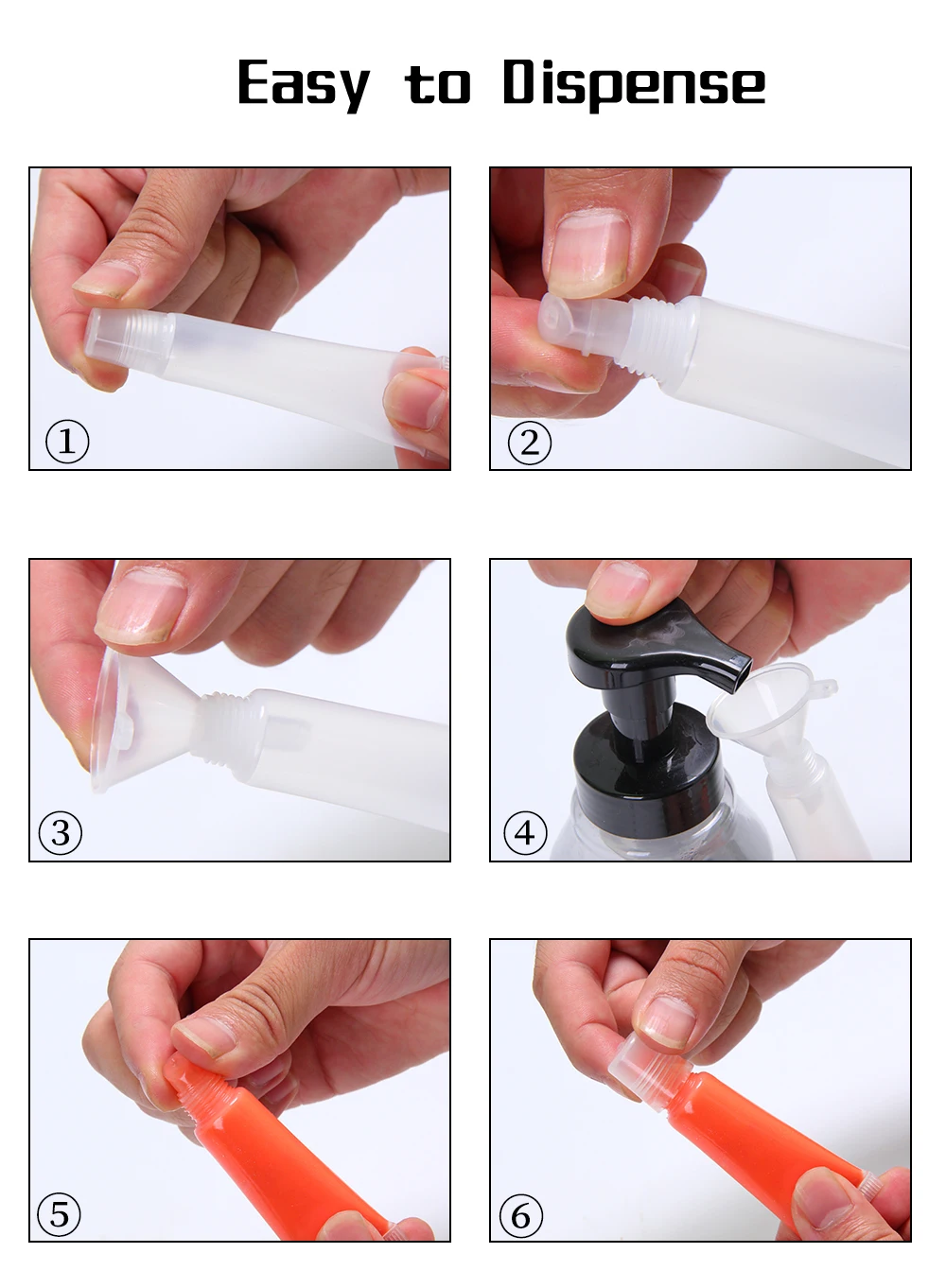 Easy to Dispense

①

②

③

④

⑤

⑥