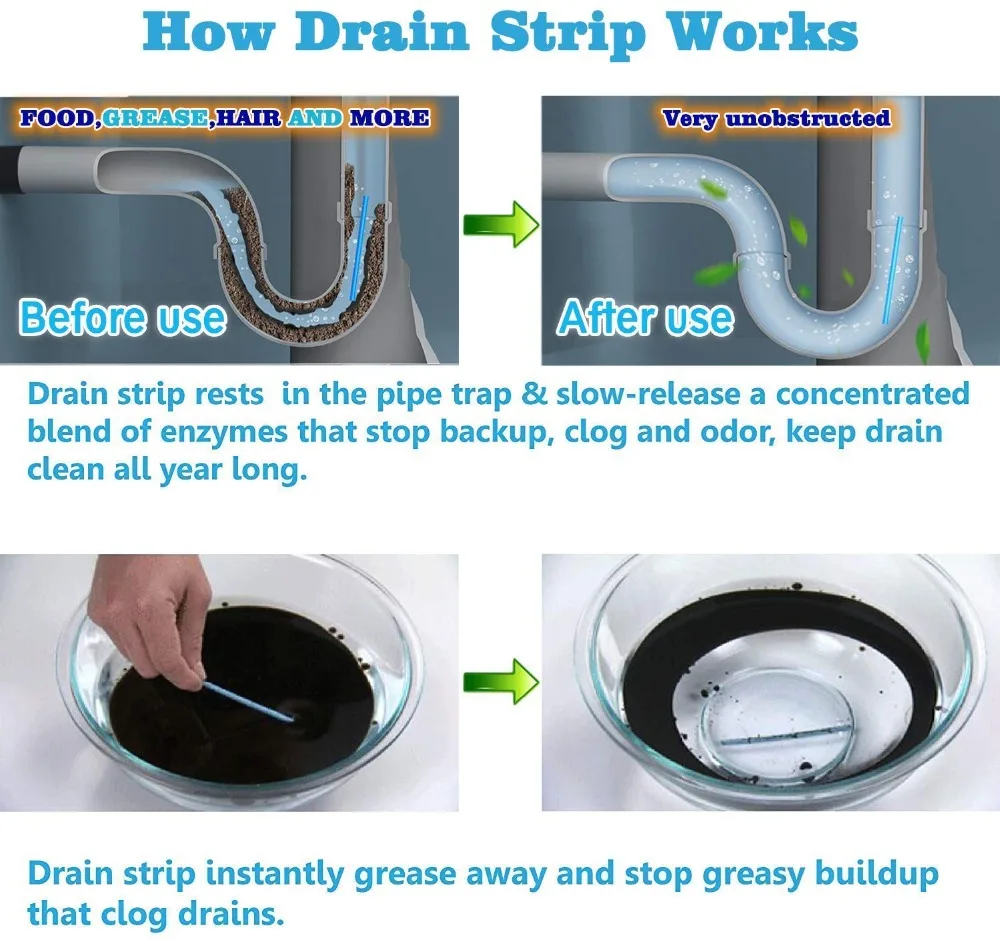 How Drain Strip Works

FOOD,GREASE,HAIR AND MORE

Before use

Very unobstructed

After use

Drain strip rests in the pipe trap & slow-release a concentrated blend of enzymes that stop backup, clog and odor, keep drain clean all year long.

Drain strip instantly grease away and stop greasy buildup that clog drains.