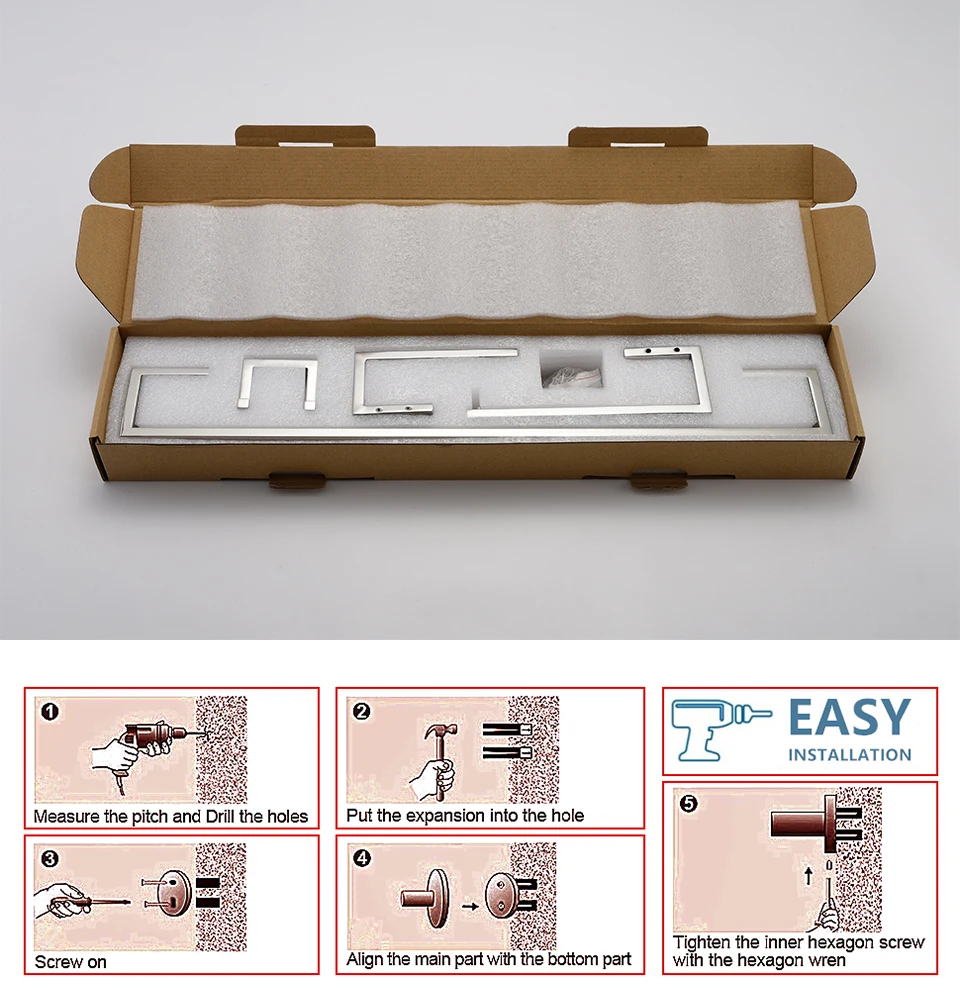 1
Measure the pitch and Drill the holes

2
Put the expansion into the hole

EASY
INSTALLATION

3
Screw on

4
Align the main part with the bottom part

5
Tighten the inner hexagon screw with the hexagon wren