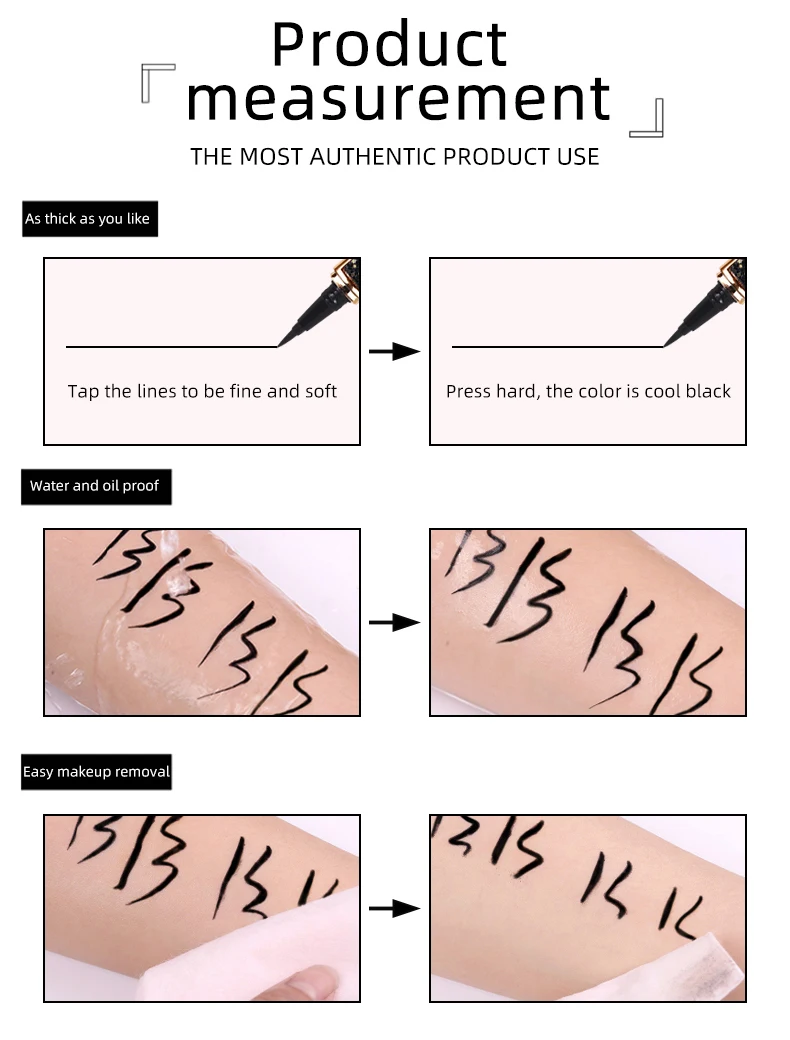 Product measurement

THE MOST AUTHENTIC PRODUCT USE

As thick as you like

Tap the lines to be fine and soft

Press hard, the color is cool black

Water and oil proof

Easy makeup removal