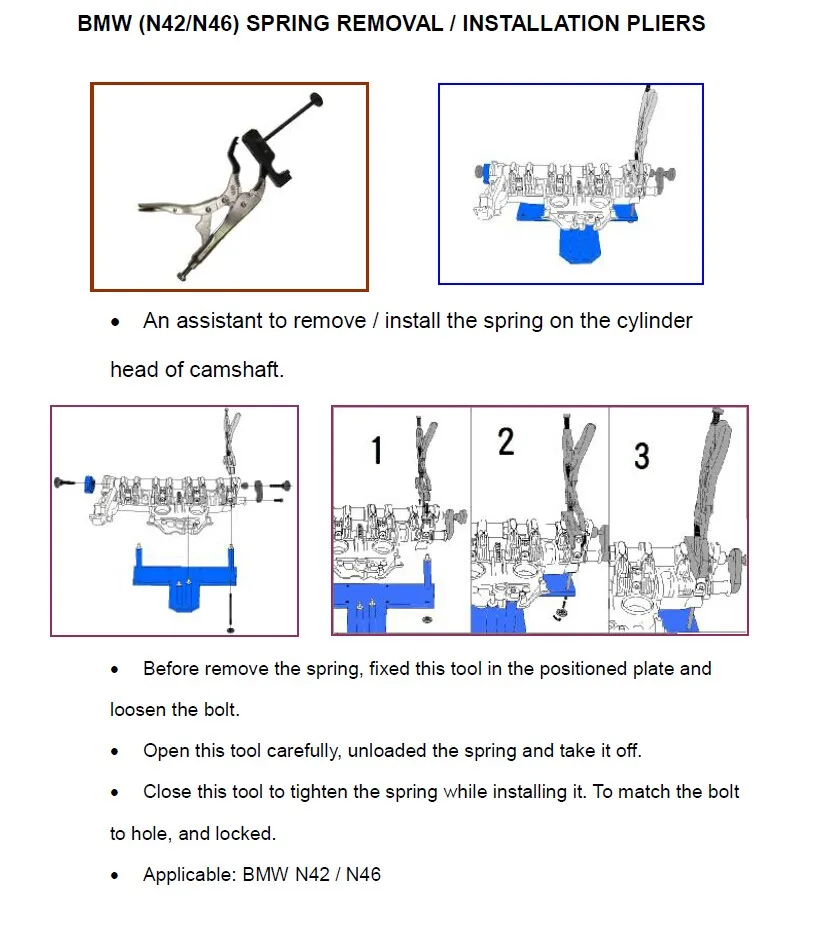 BMW (N42/N46) SPRING REMOVAL / INSTALLATION PLIERS

• An assistant to remove / install the spring on the cylinder head of camshaft.

1

2

3

• Before remove the spring, fixed this tool in the positioned plate and loosen the bolt.

• Open this tool carefully, unloaded the spring and take it off.

• Close this tool to tighten the spring while installing it. To match the bolt to hole, and locked.

• Applicable: BMW N42 / N46