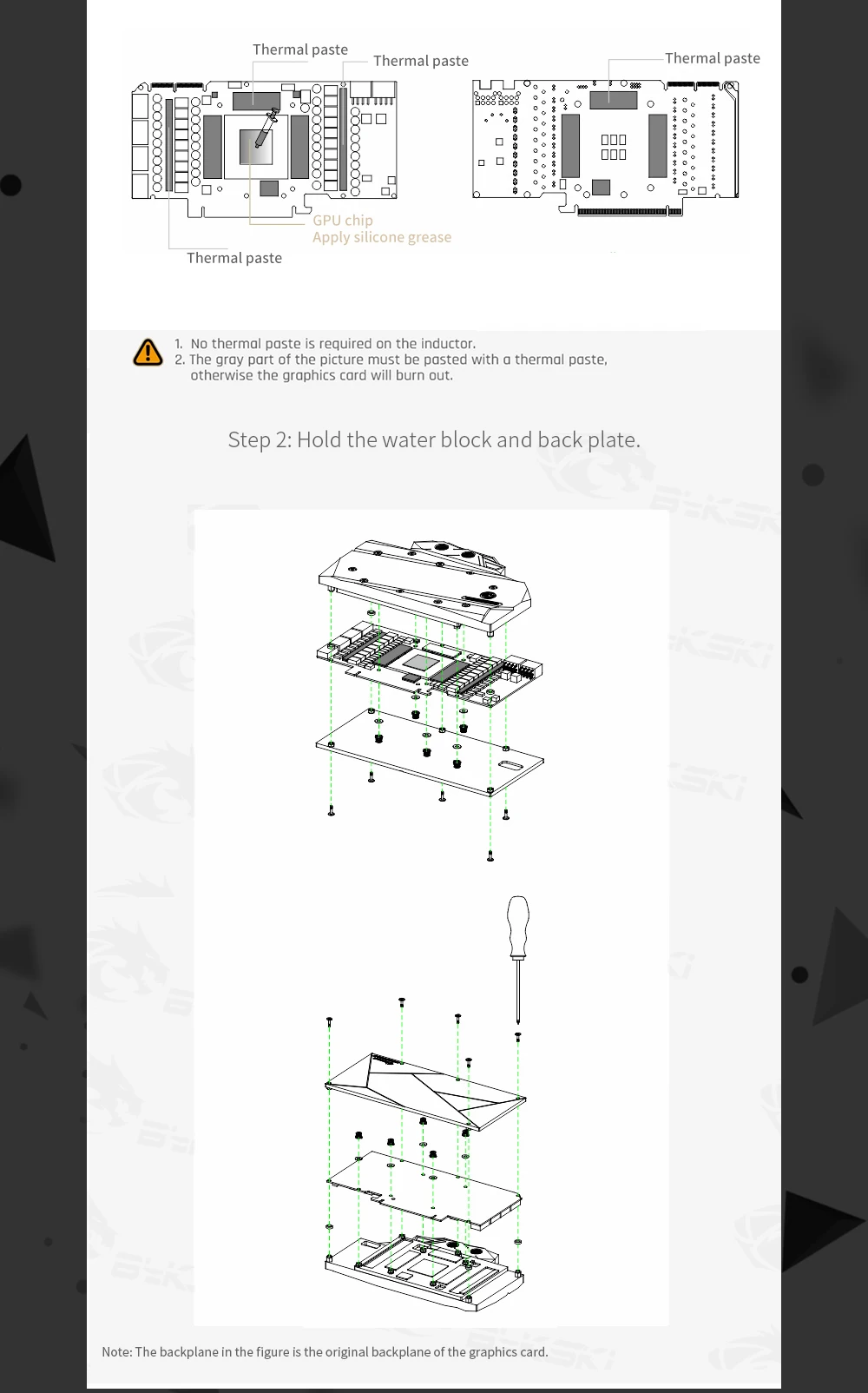 Thermal paste
Thermal paste
Thermal paste
GPU chip
Apply silicone grease
Thermal paste

1. No thermal paste is required on the inductor.
2. The gray part of the picture must be pasted with a thermal paste, otherwise the graphics card will burn out.

Step 2: Hold the water block and back plate.

Note: The backplane in the figure is the original backplane of the graphics card.