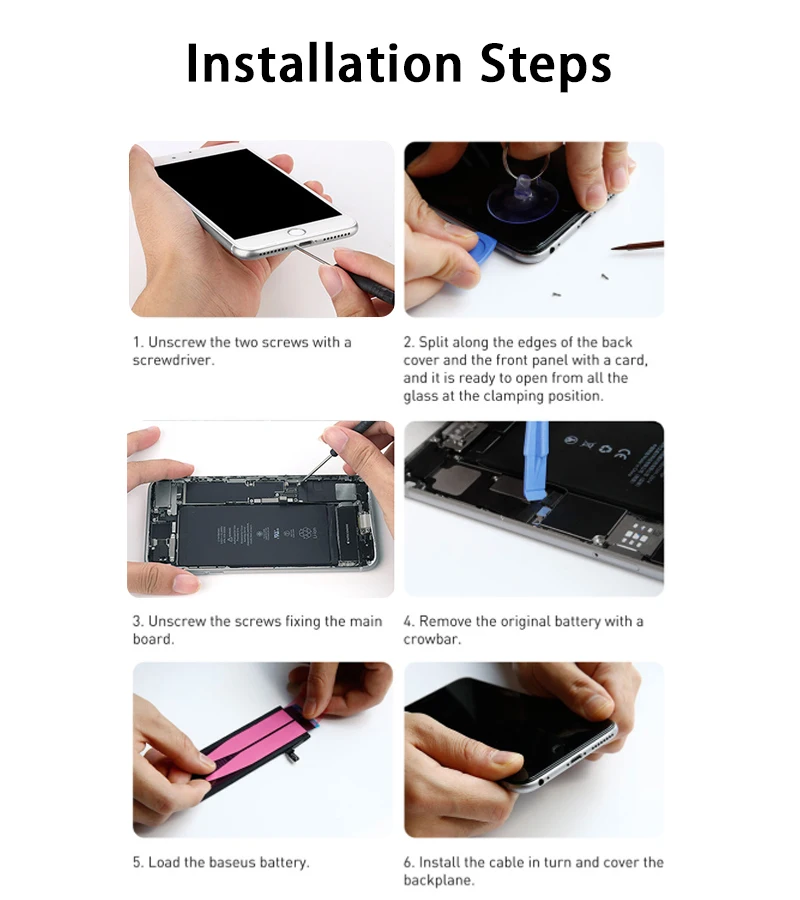 Installation Steps

1. Unscrew the two screws with a screwdriver.

2. Split along the edges of the back cover and the front panel with a card, and it is ready to open from all the glass at the clamping position.

3. Unscrew the screws fixing the main board.

4. Remove the original battery with a crowbar.

5. Load the baseus battery.

6. Install the cable in turn and cover the backplane.