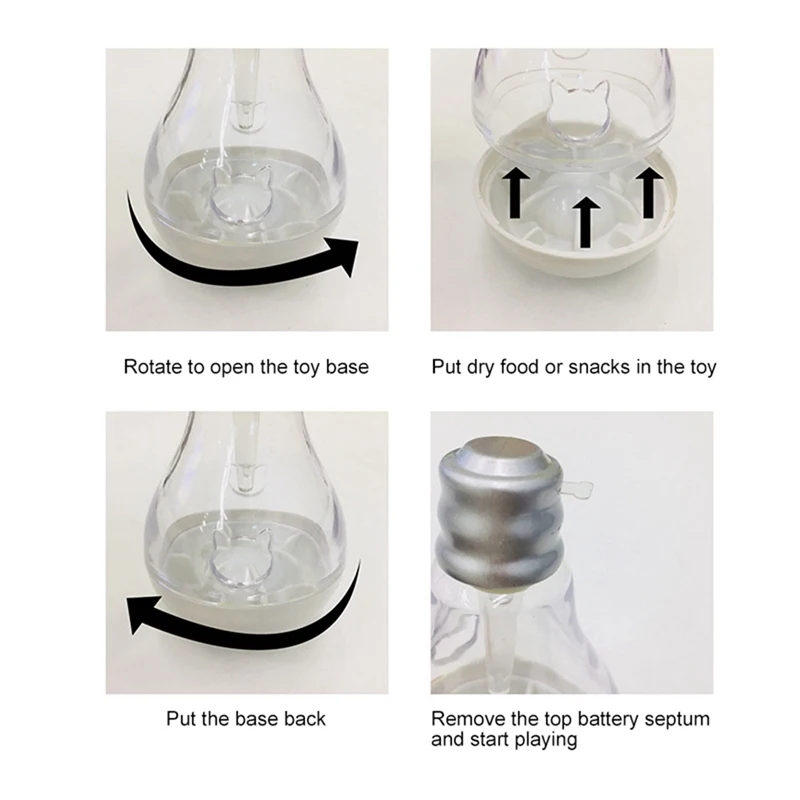 Rotate to open the toy base

Put dry food or snacks in the toy

Put the base back

Remove the top battery septum and start playing