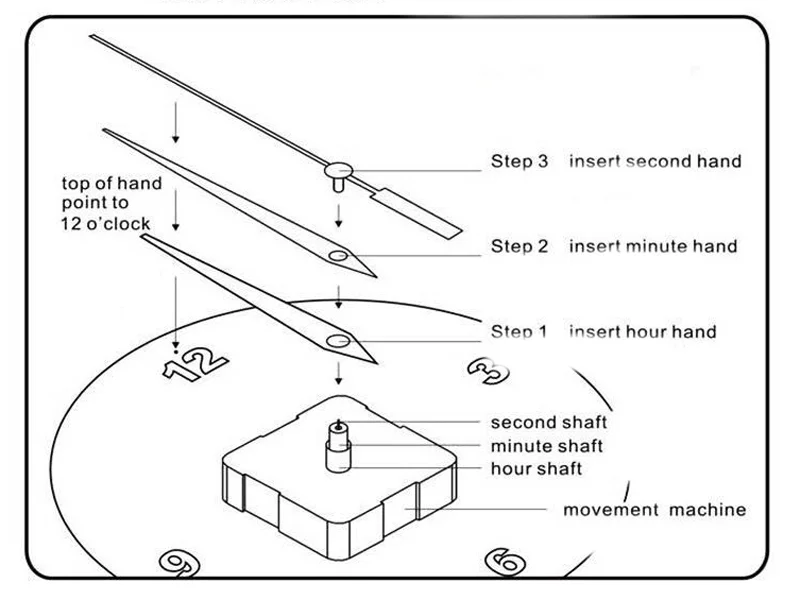 top of hand point to 12 o'clock

Step 3 insert second hand

Step 2 insert minute hand

Step 1 insert hour hand

12

3

second shaft

minute shaft

hour shaft

movement machine

9

6