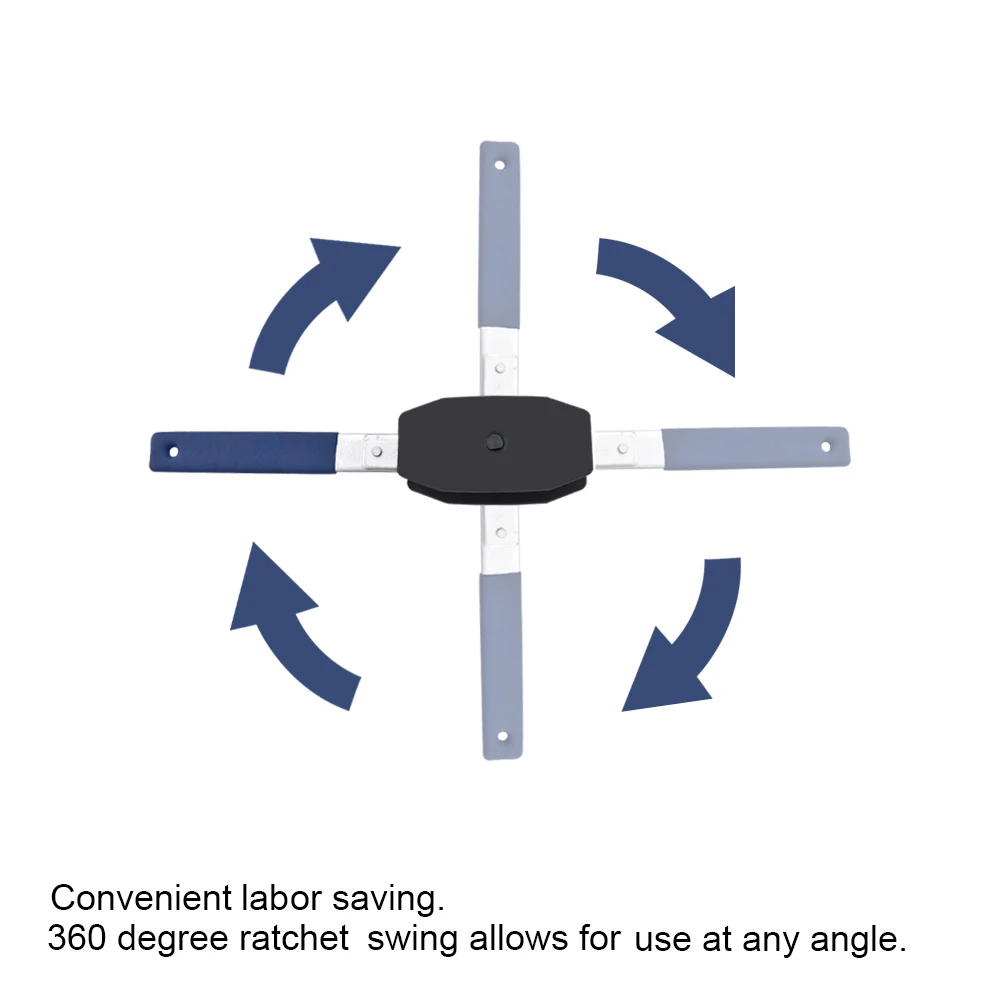 Convenient labor saving.
360 degree ratchet swing allows for use at any angle.