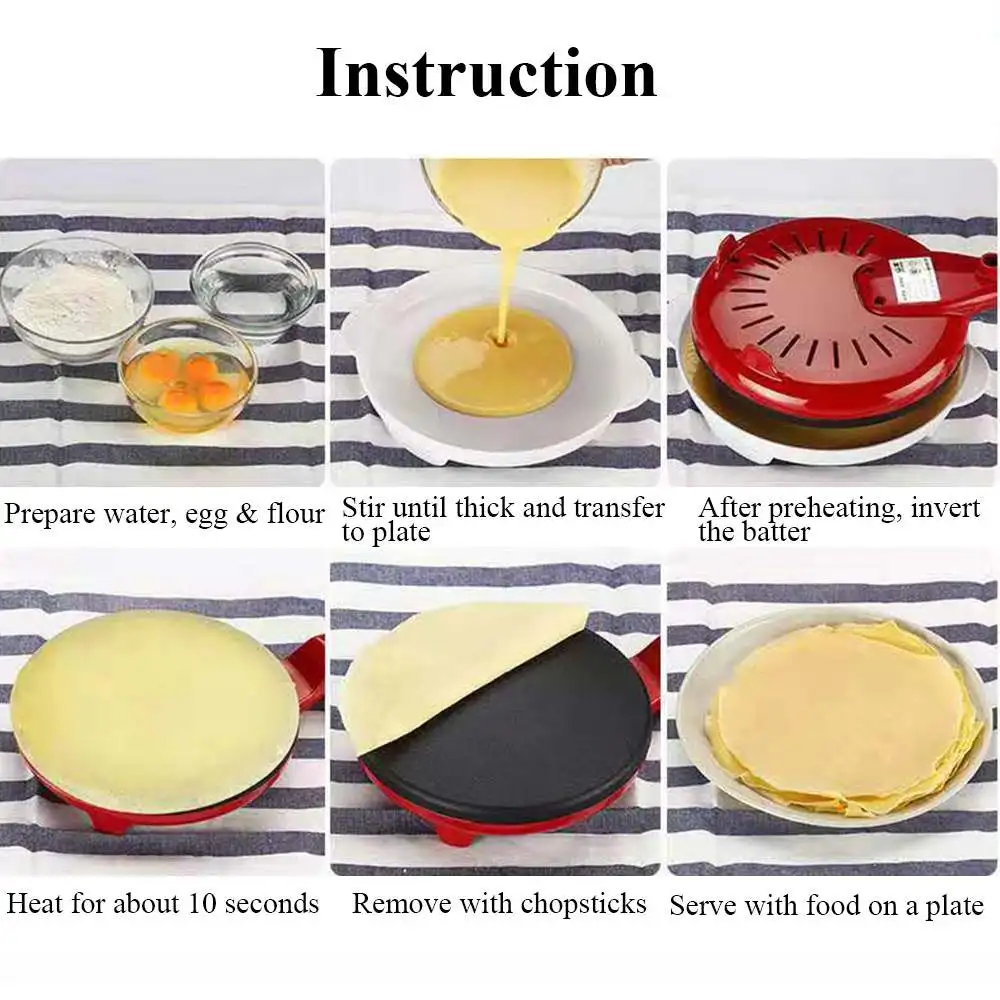 Instruction

Prepare water, egg & flour

Stir until thick and transfer to plate

After preheating, invert the batter

Heat for about 10 seconds

Remove with chopsticks

Serve with food on a plate