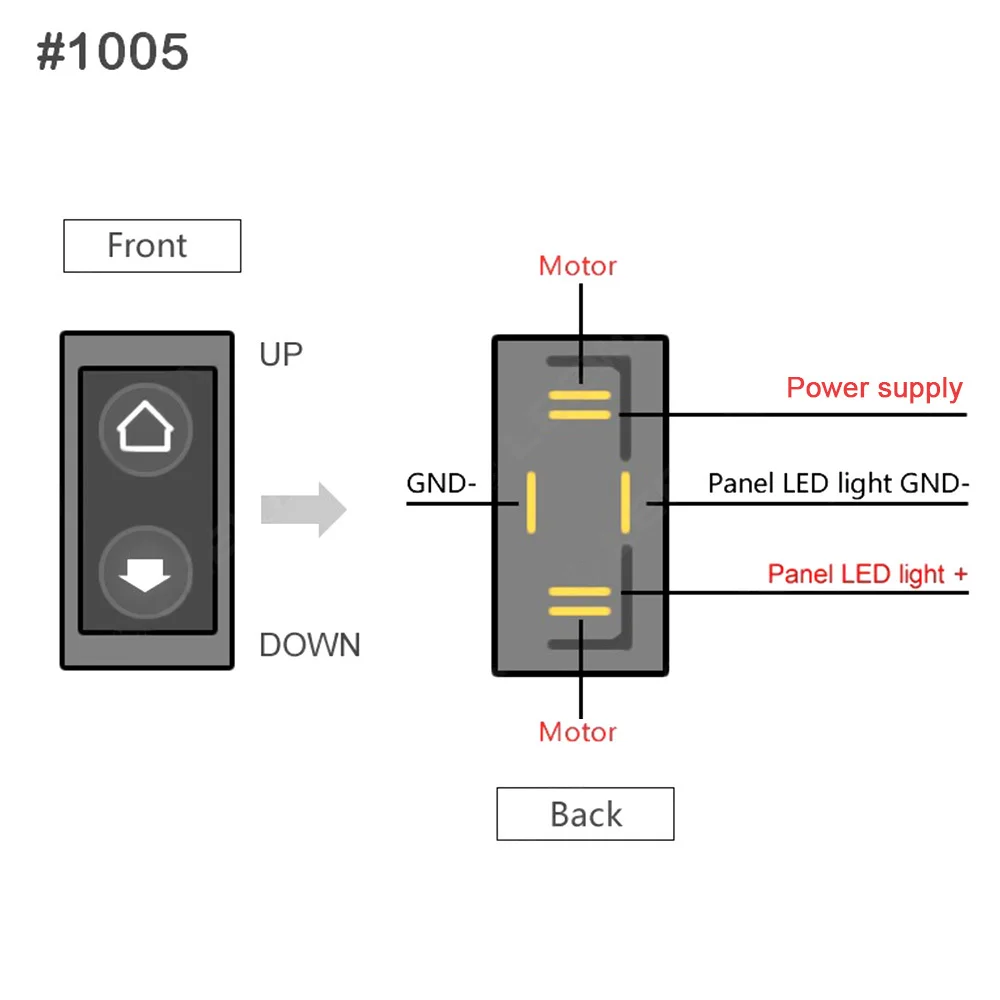 #1005

Front

UP

DOWN

Motor

Power supply

GND-

Panel LED light GND-

Panel LED light +

Motor

Back