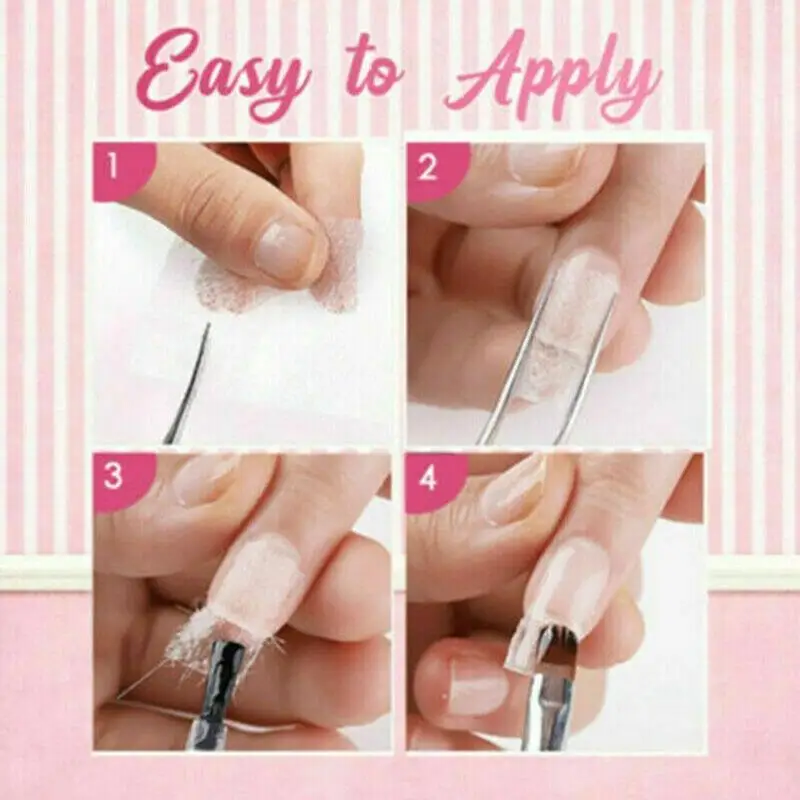 Easy to Apply

1

2

3

4