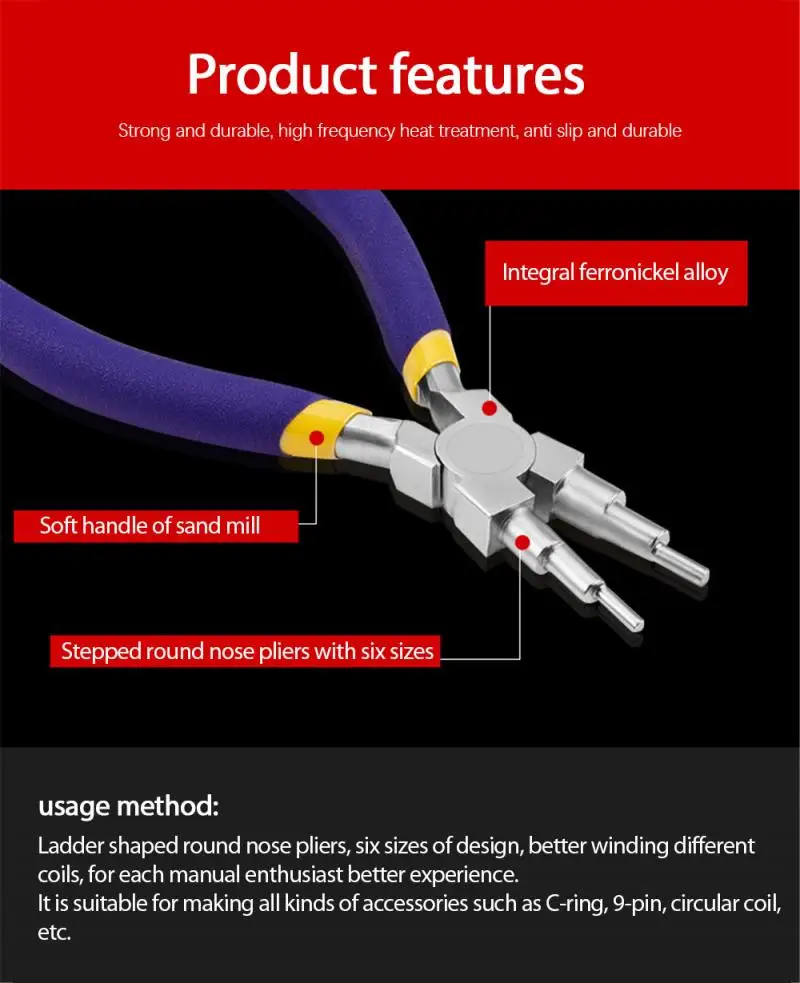 Product features

Strong and durable, high frequency heat treatment, anti slip and durable

Integral ferronickel alloy

Soft handle of sand mill

Stepped round nose pliers with six sizes

usage method:

Ladder shaped round nose pliers, six sizes of design, better winding different coils, for each manual enthusiast better experience.
It is suitable for making all kinds of accessories such as C-ring, 9-pin, circular coil, etc.