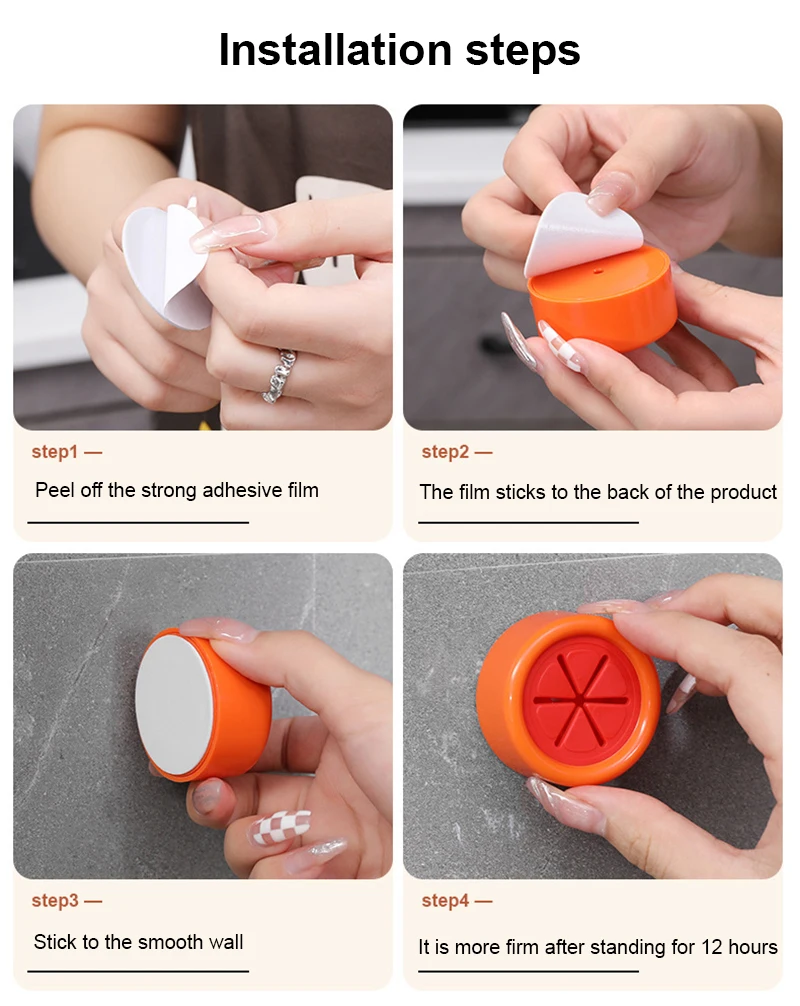 Installation steps

step1 —

Peel off the strong adhesive film

step2 —

The film sticks to the back of the product

step3 —

Stick to the smooth wall

step4 —

It is more firm after standing for 12 hours