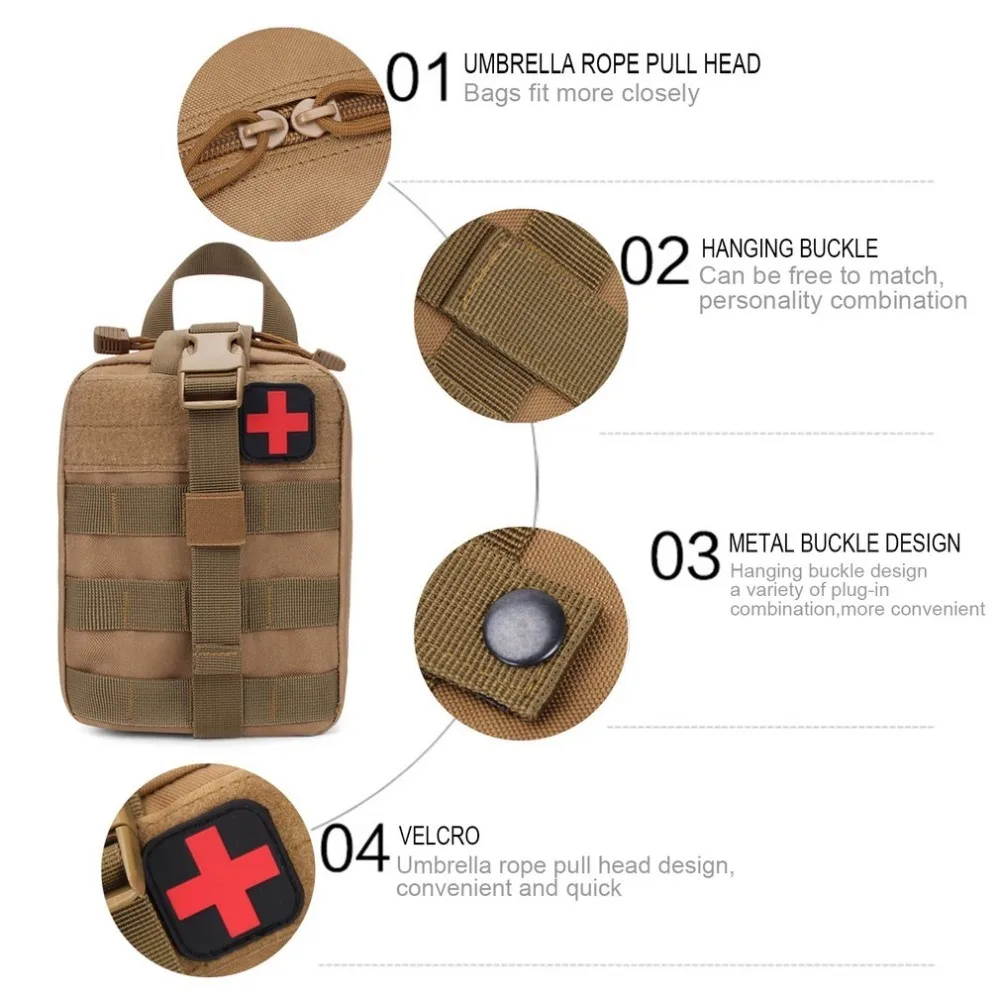 01 UMBRELLA ROPE PULL HEAD
Bags fit more closely

02 HANGING BUCKLE
Can be free to match, personality combination

03 METAL BUCKLE DESIGN
Hanging buckle design a variety of plug-in combination,more convenient

04 VELCRO
Umbrella rope pull head design, convenient and quick