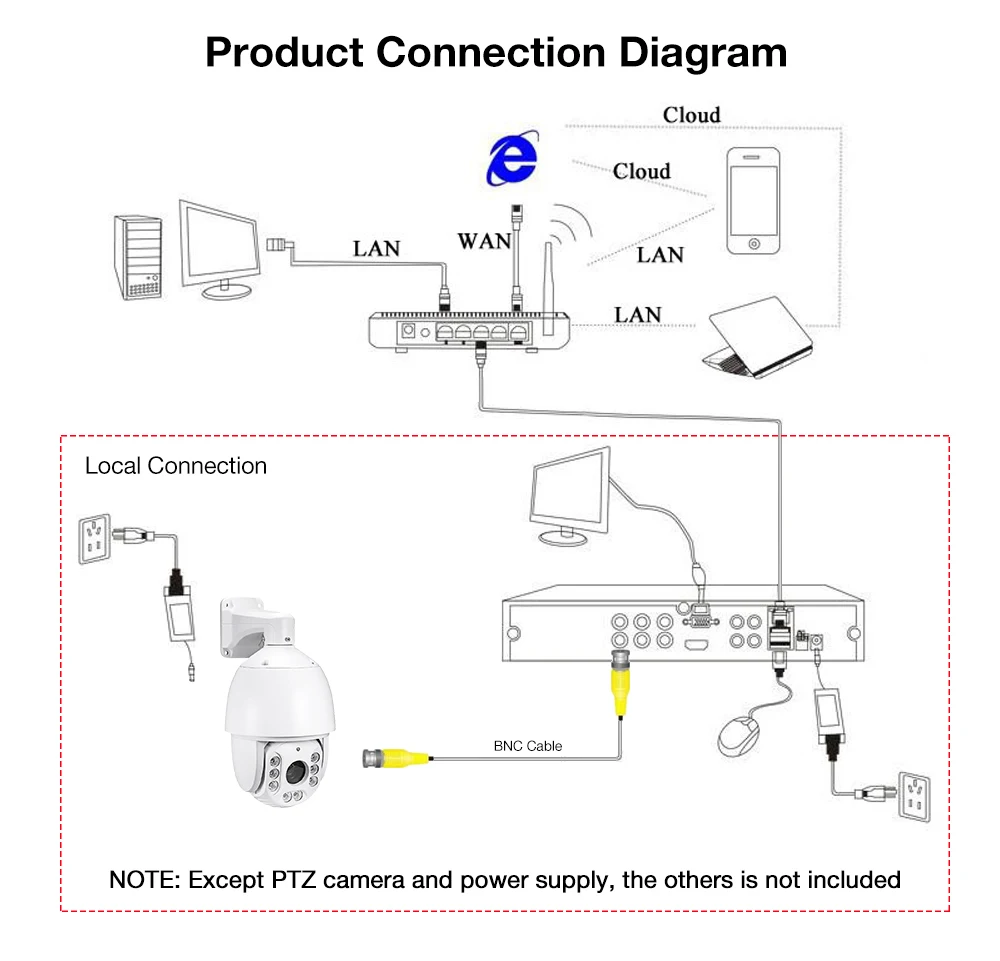 Product Connection Diagram

Cloud

Cloud

LAN

WAN

LAN

LAN

Local Connection

BNC Cable

NOTE: Except PTZ camera and power supply, the others is not included