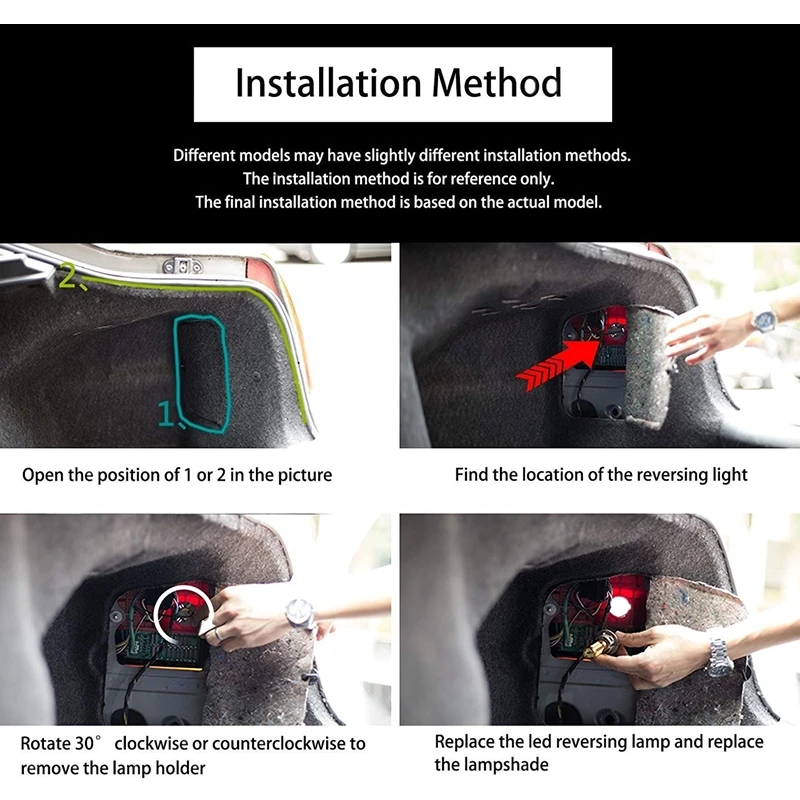 Installation Method

Different models may have slightly different installation methods.
The installation method is for reference only.
The final installation method is based on the actual model.

2、

1、

Open the position of 1 or 2 in the picture

Find the location of the reversing light

Rotate 30° clockwise or counterclockwise to remove the lamp holder

Replace the led reversing lamp and replace the lampshade