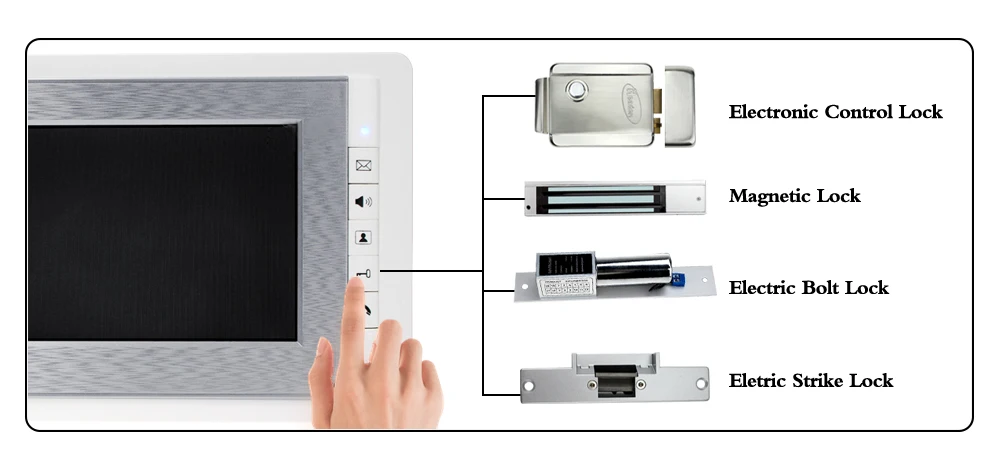 Electronic Control Lock

Magnetic Lock

Electric Bolt Lock

Eletric Strike Lock