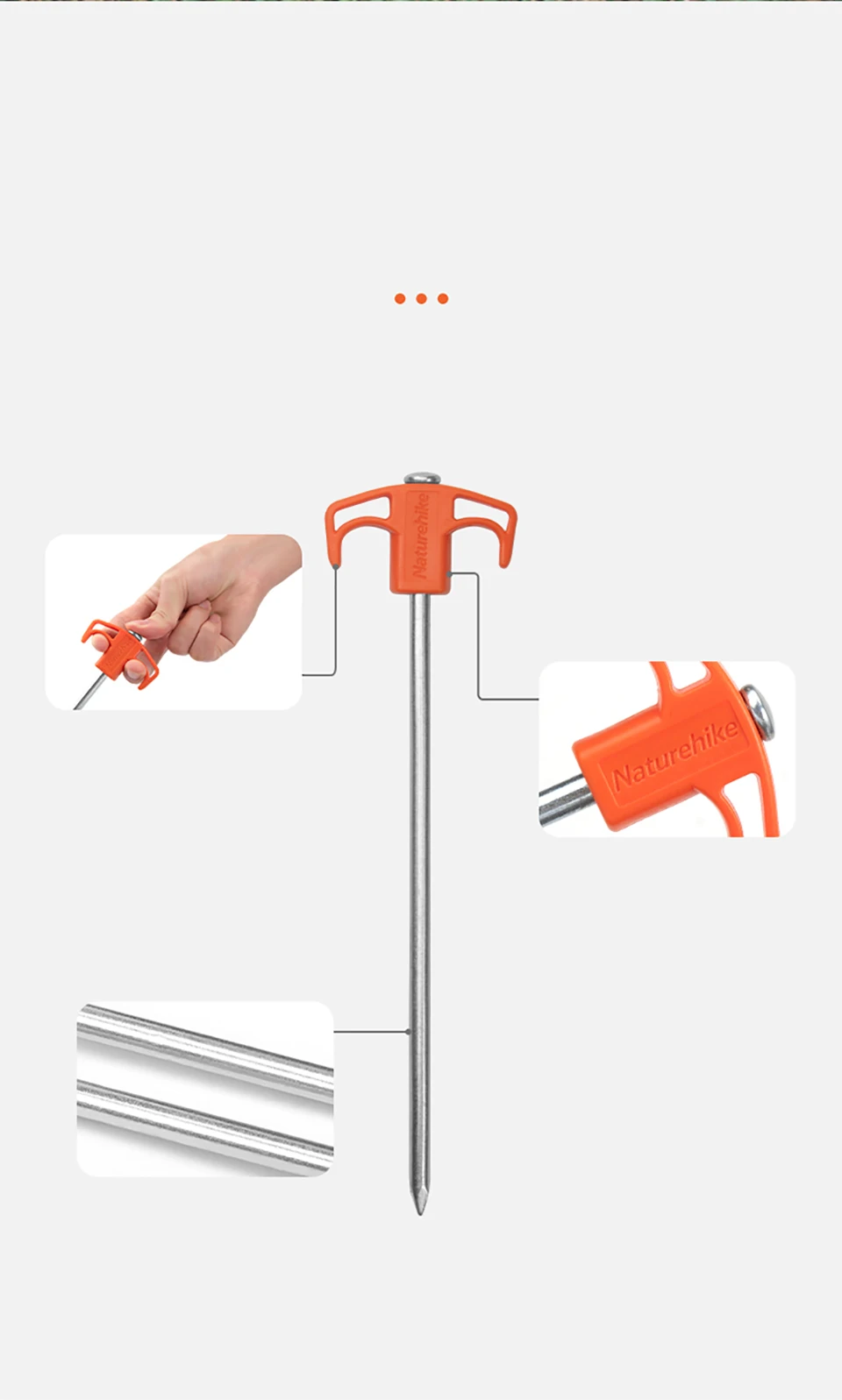 Naturehike

Naturehike