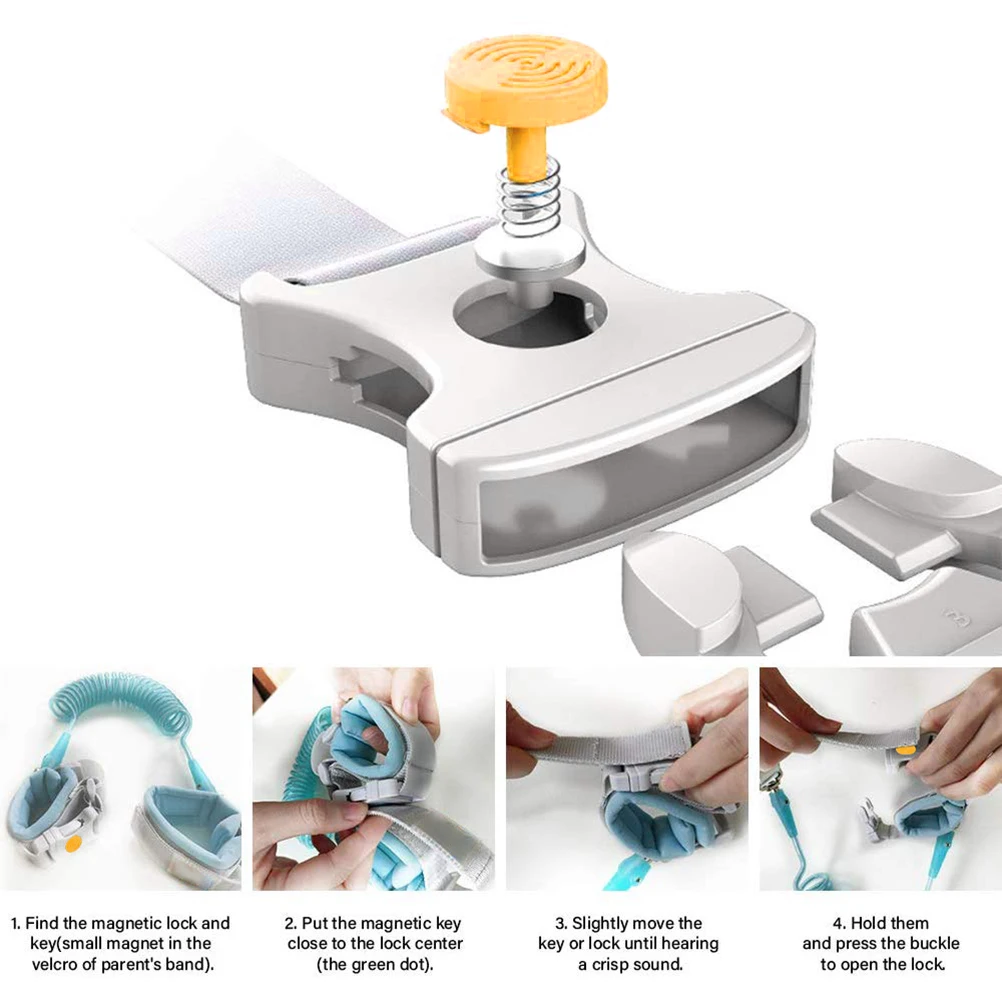 1. Find the magnetic lock and key(small magnet in the velcro of parent's band).

2. Put the magnetic key close to the lock center (the green dot).

3. Slightly move the key or lock until hearing a crisp sound.

4. Hold them and press the buckle to open the lock.