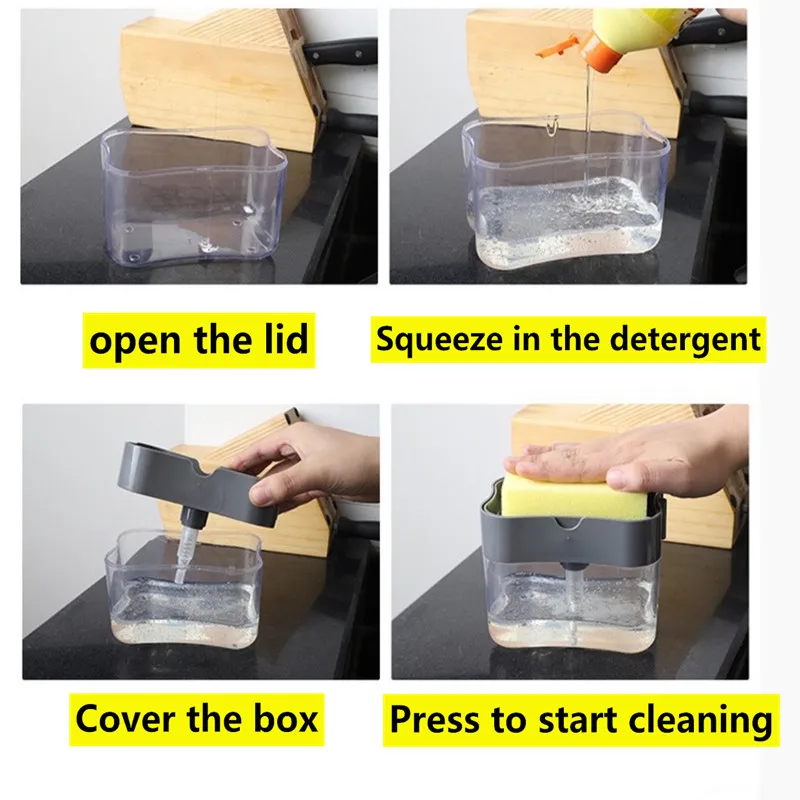 open the lid

Squeeze in the detergent

Cover the box

Press to start cleaning