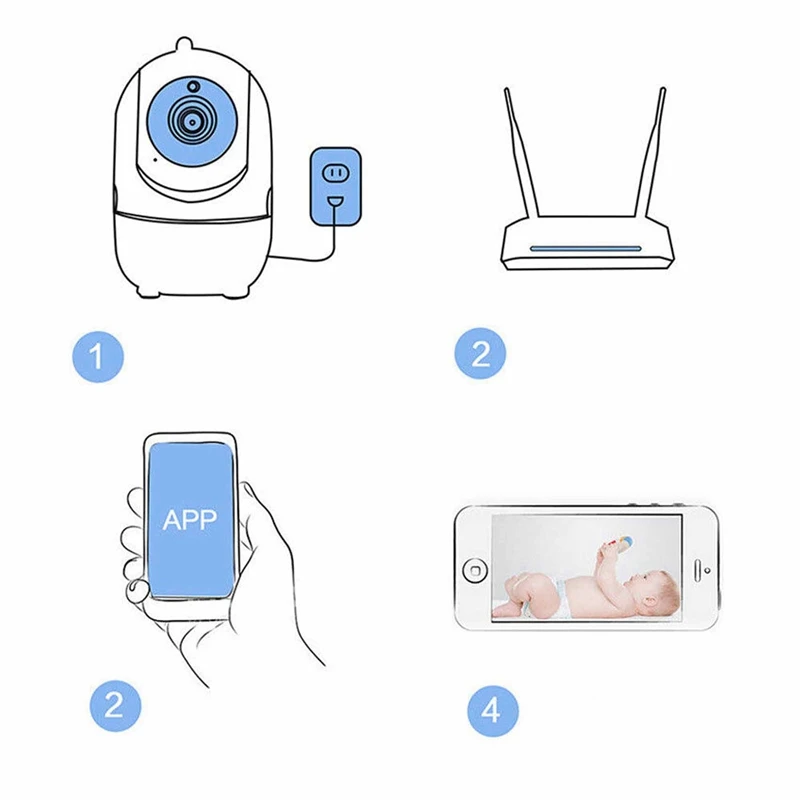 1

2

APP

2

4