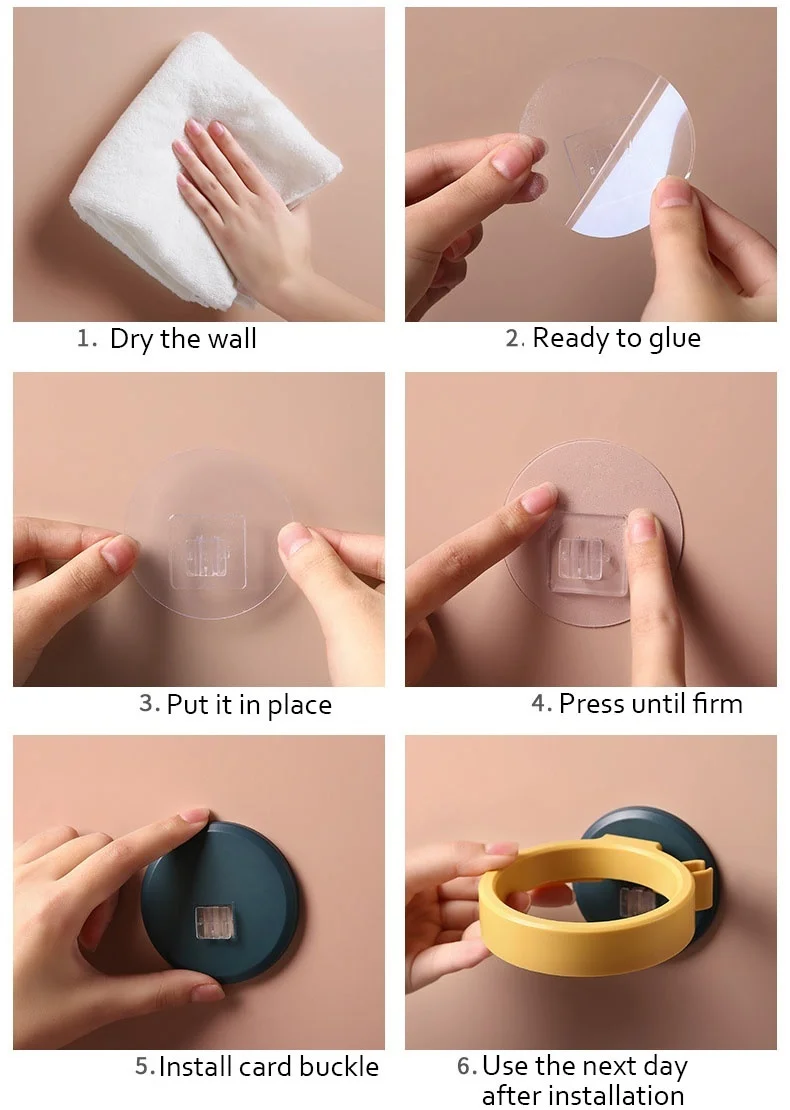 1. Dry the wall

2. Ready to glue

3. Put it in place

4. Press until firm

5. Install card buckle

6. Use the next day after installation