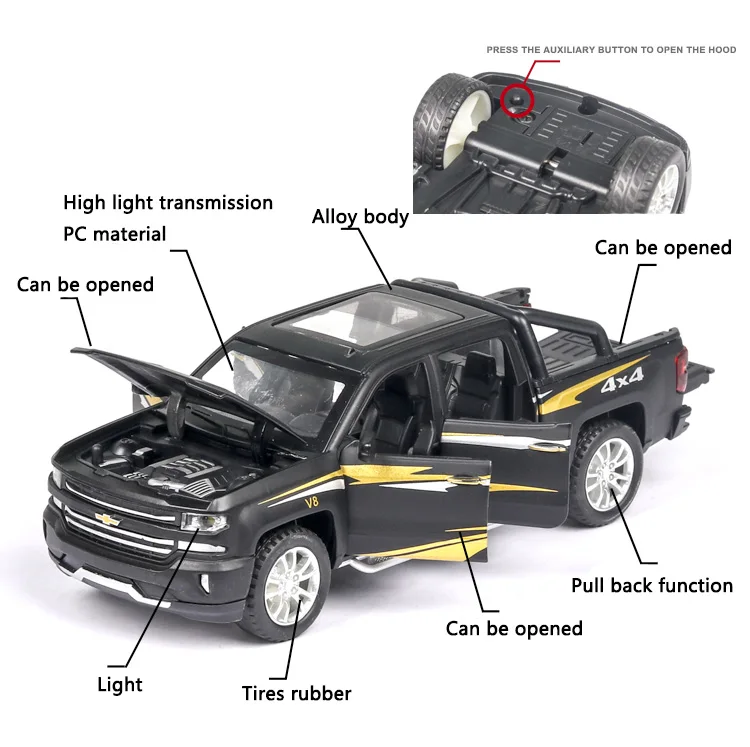 PRESS THE AUXILIARY BUTTON TO OPEN THE HOOD

High light transmission
PC material

Alloy body

Can be opened

Can be opened

4x4

V8

Pull back function

Can be opened

Light

Tires rubber