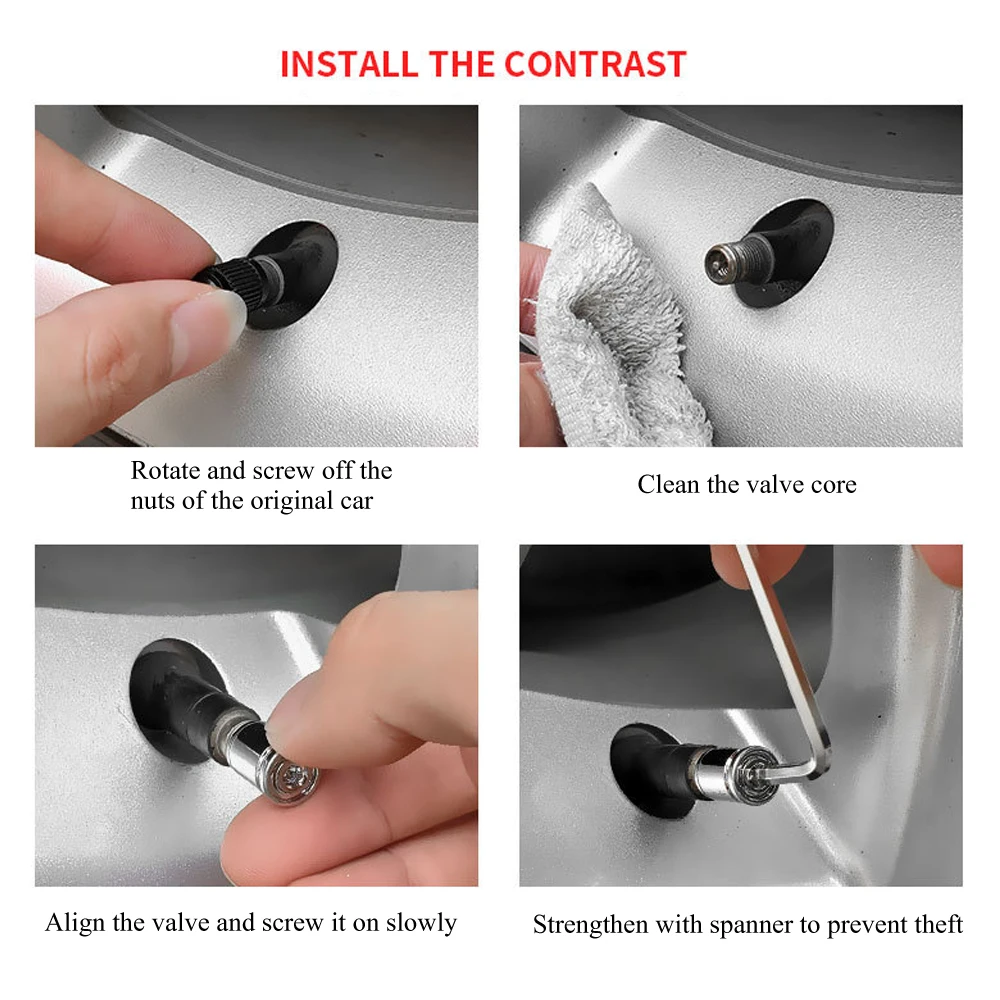 INSTALL THE CONTRAST

Rotate and screw off the nuts of the original car

Clean the valve core

Align the valve and screw it on slowly

Strengthen with spanner to prevent theft