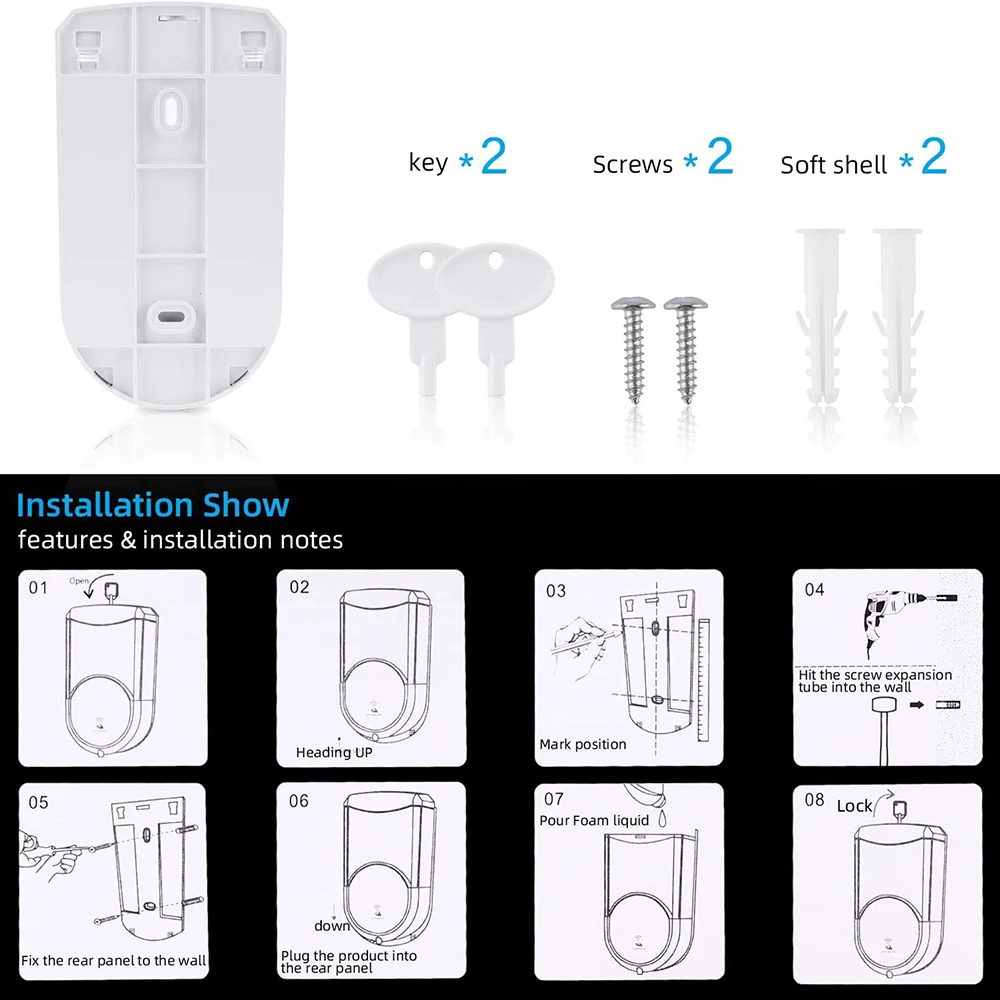 key *2

Screws *2

Soft shell *2

Installation Show

features & installation notes

01
Open

02
Heading UP

03
Mark position

04
Hit the screw expansion tube into the wall

05
Fix the rear panel to the wall

06
down
Plug the product into the rear panel

07
Pour Foam liquid

08
Lock