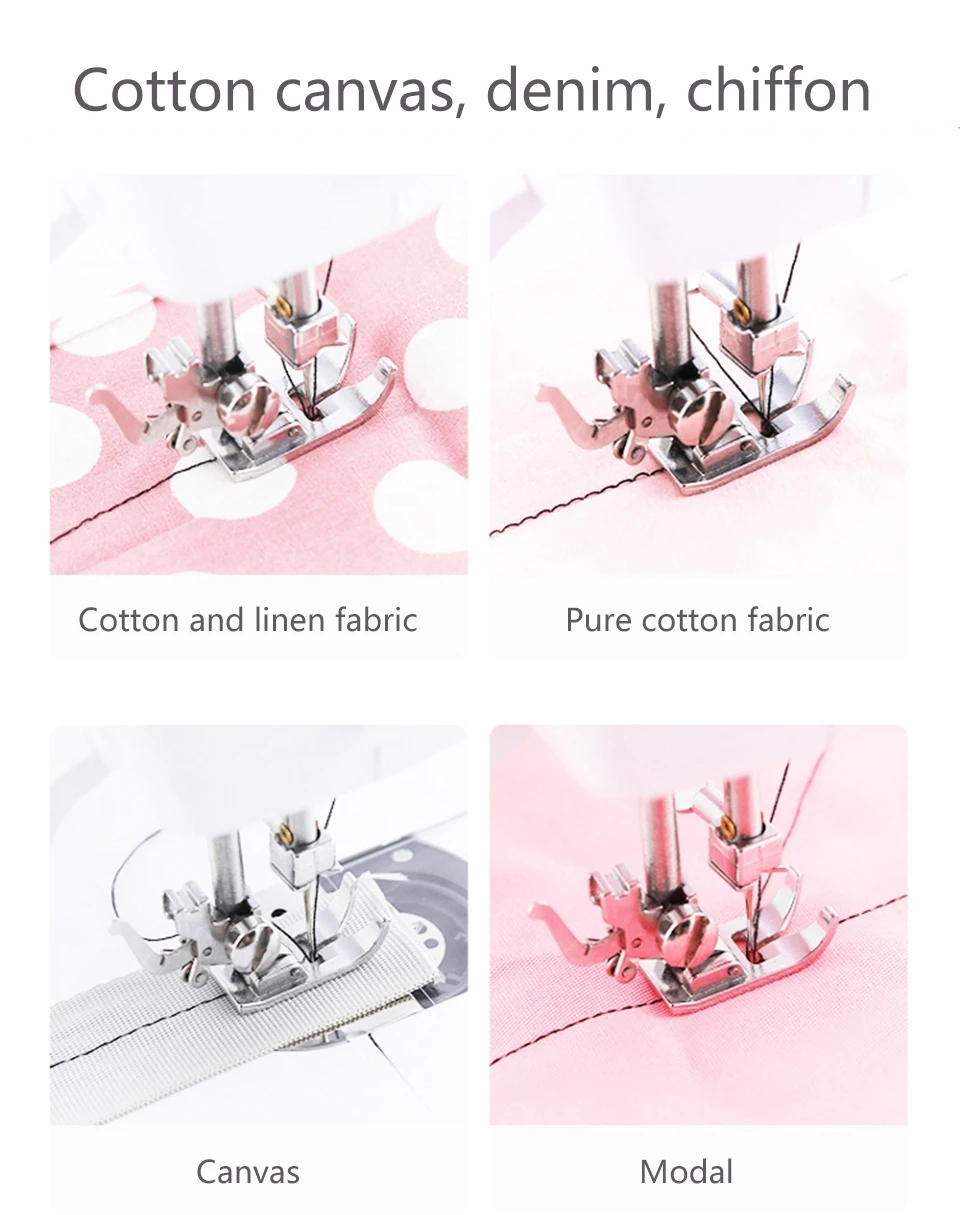 Cotton canvas, denim, chiffon

Cotton and linen fabric

Pure cotton fabric

Canvas

Modal