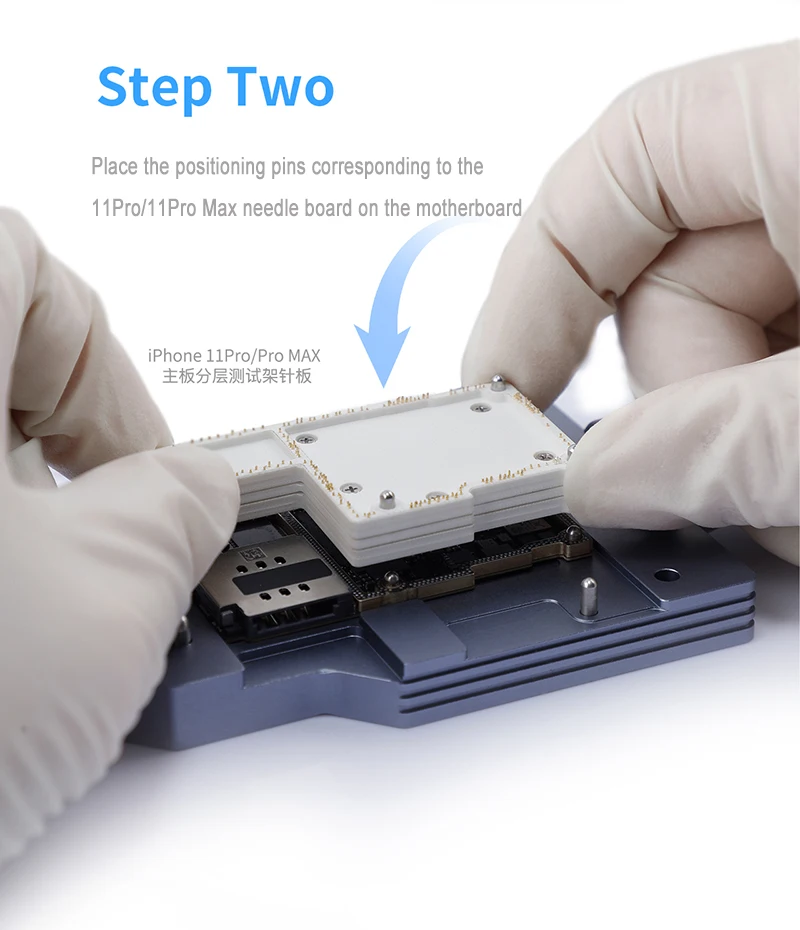 Step Two

Place the positioning pins corresponding to the 11Pro/11Pro Max needle board on the motherboard

iPhone 11Pro/Pro MAX
主板分层测试架针板