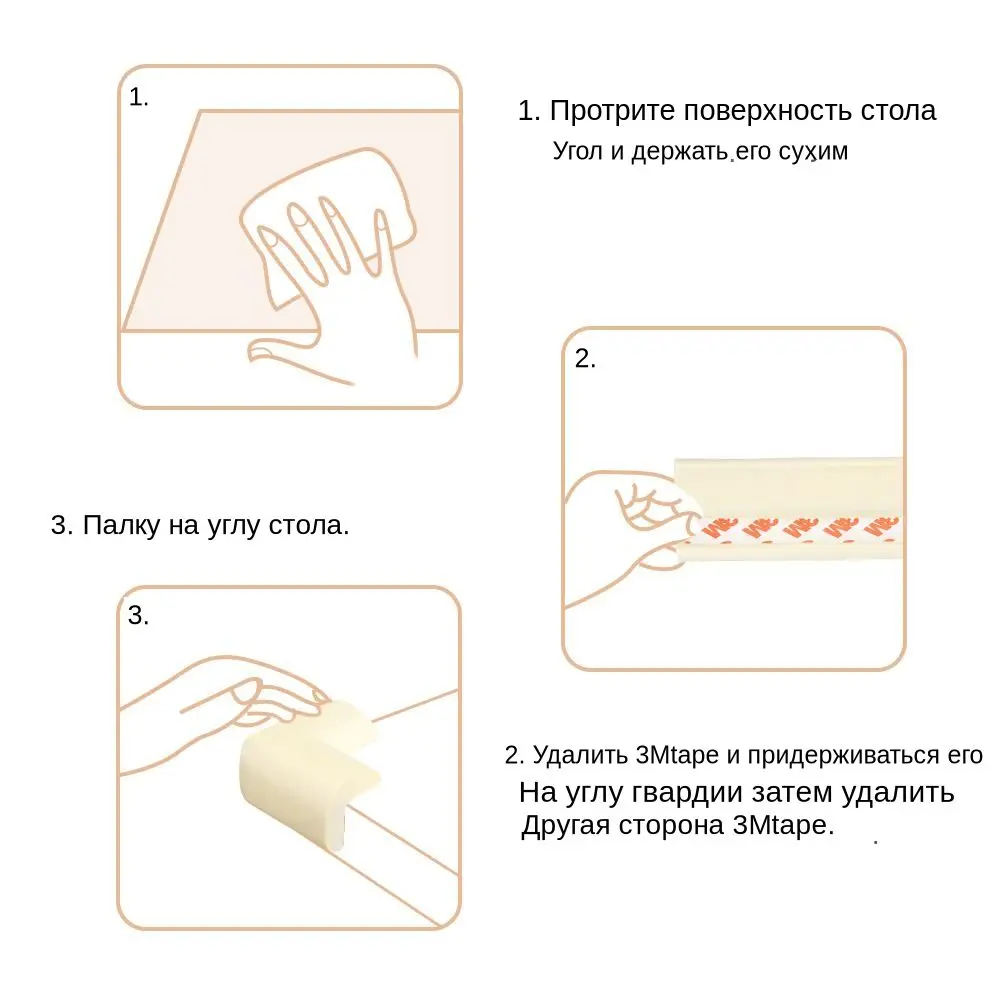 1.

1. Протрите поверхность стола

Угол и держать его сухим

2.

3. Палку на углу стола.

3.

2. Удалить 3Mtape и придерживаться его

На углу гвардии затем удалить

Другая сторона 3Mtape.