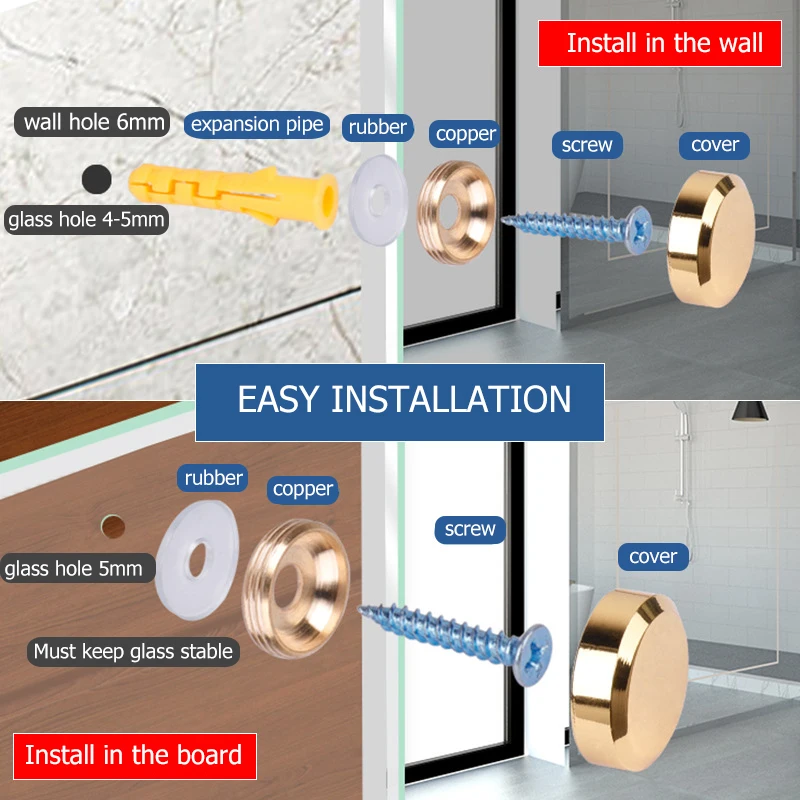 Install in the wall

wall hole 6mm

expansion pipe

rubber

copper

screw

cover

glass hole 4-5mm

EASY INSTALLATION

rubber

copper

screw

cover

glass hole 5mm

Must keep glass stable

Install in the board