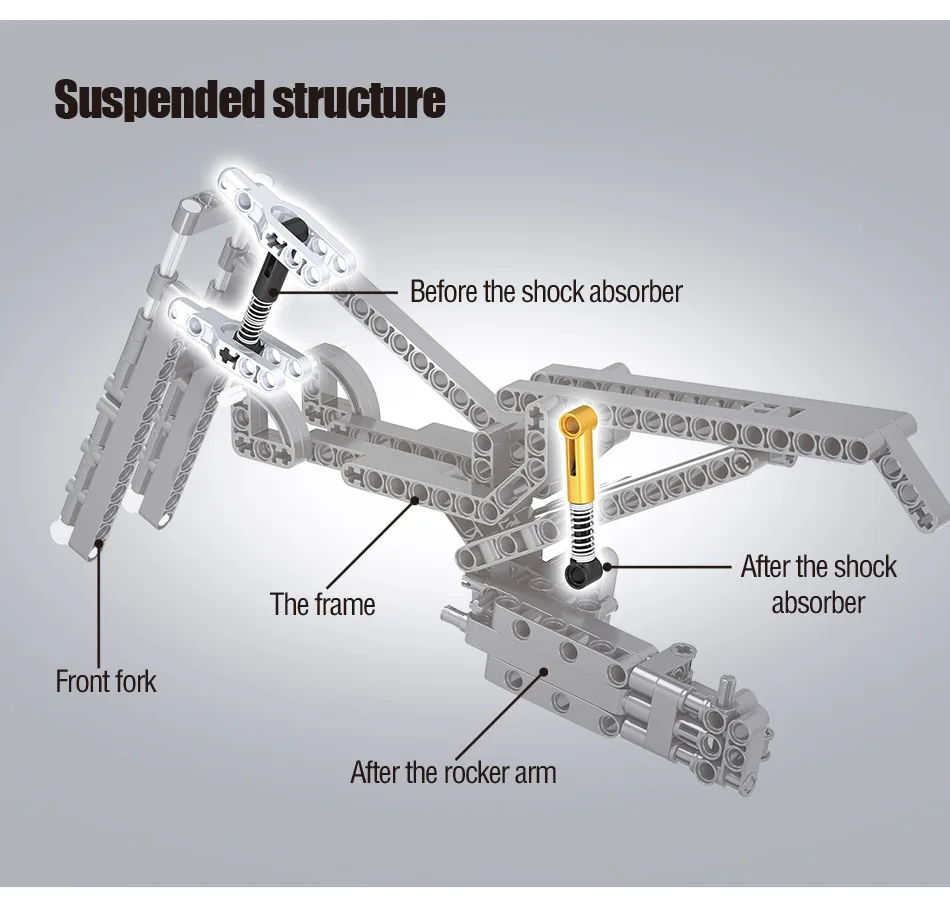 Suspended structure

Before the shock absorber

After the shock absorber

The frame

Front fork

After the rocker arm