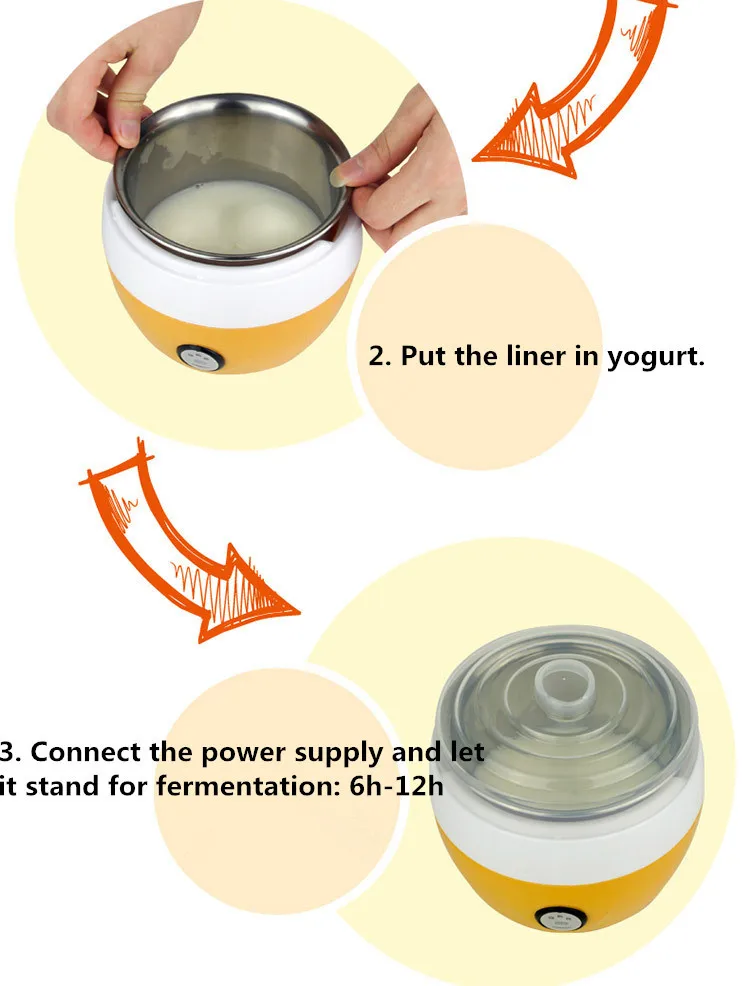 2. Put the liner in yogurt.

3. Connect the power supply and let it stand for fermentation: 6h-12h