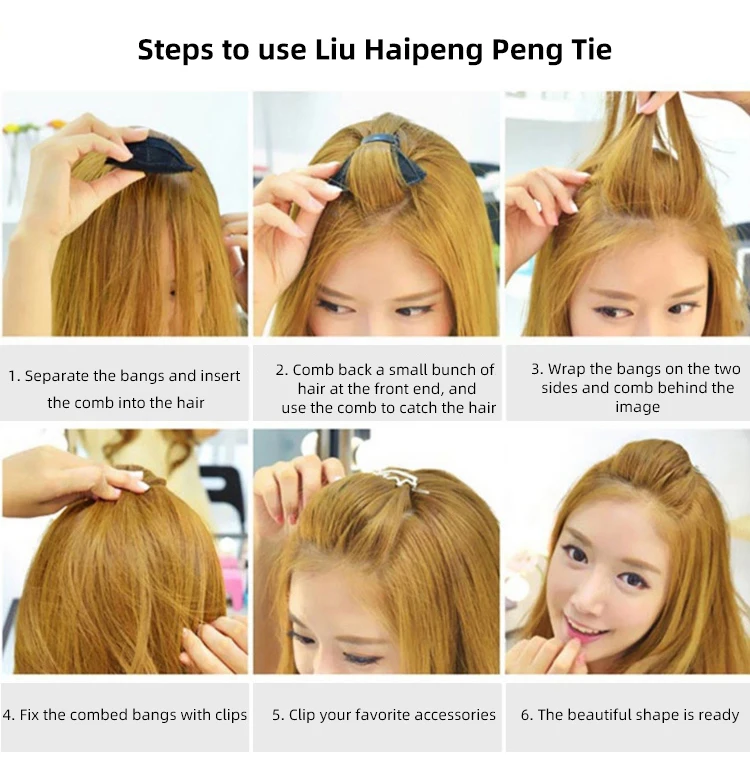 Steps to use Liu Haipeng Peng Tie

1. Separate the bangs and insert the comb into the hair

2. Comb back a small bunch of hair at the front end, and use the comb to catch the hair

3. Wrap the bangs on the two sides and comb behind the image

4. Fix the combed bangs with clips

5. Clip your favorite accessories

6. The beautiful shape is ready