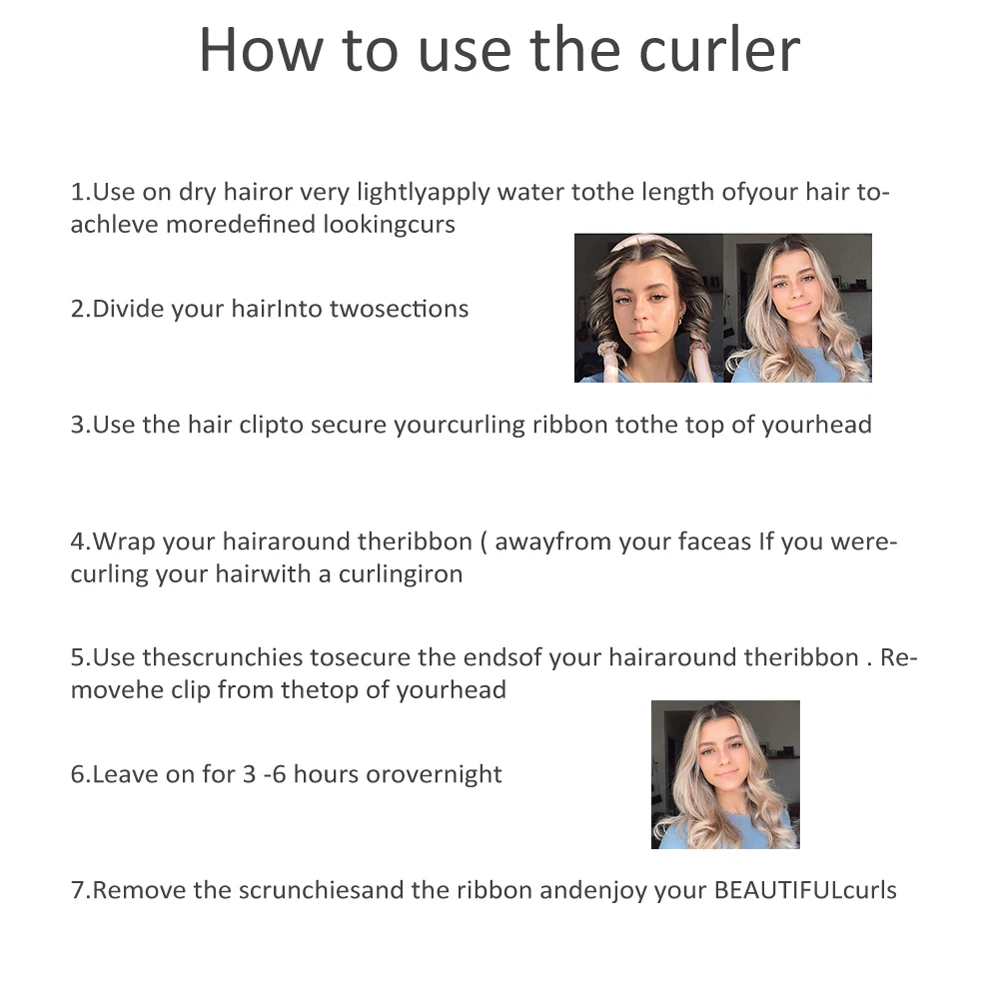 How to use the curler

1.Use on dry hairor very lightlyapply water tothe length ofyour hair to-achleve moredefined lookingcurs

2.Divide your hairInto twosections

3.Use the hair clipto secure yourcurling ribbon tothe top of yourhead

4.Wrap your hairaround theribbon ( awayfrom your faceas If you were-curling your hairwith a curlingiron

5.Use thescrunchies tosecure the endsof your hairaround theribbon . Re-movehe clip from thetop of yourhead

6.Leave on for 3 -6 hours orovernight

7.Remove the scrunchiesand the ribbon andenjoy your BEAUTIFULcurls