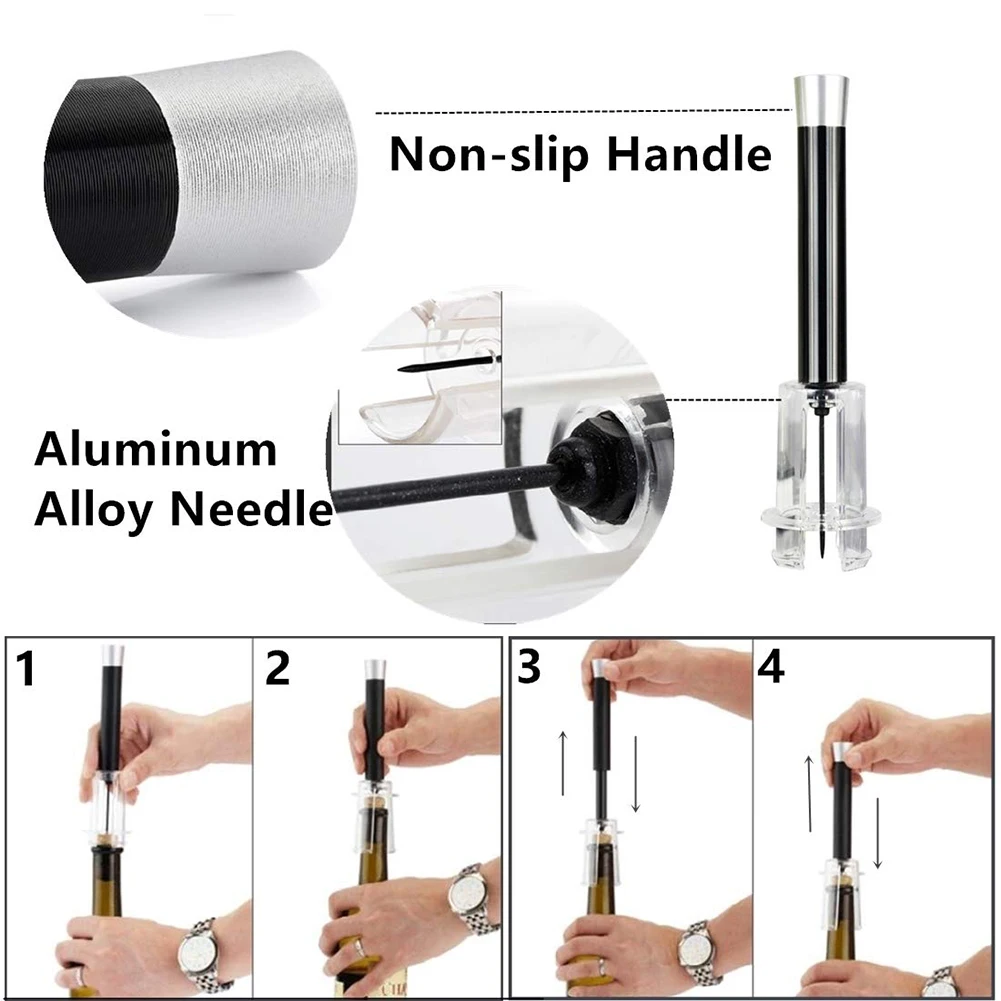 Non-slip Handle

Aluminum Alloy Needle

1

2

3

4