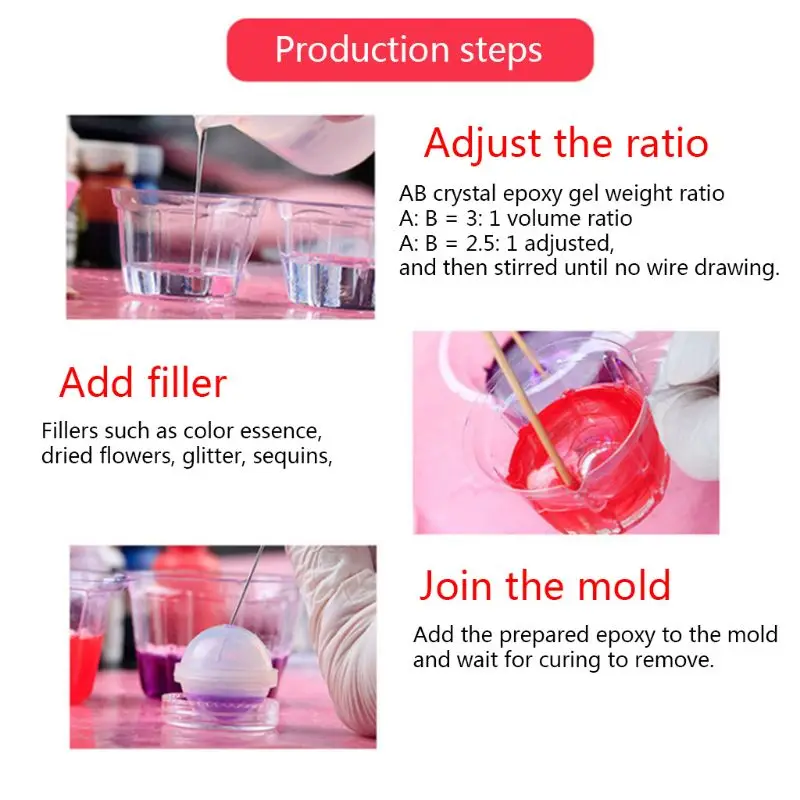 Production steps

Adjust the ratio

AB crystal epoxy gel weight ratio
A: B = 3: 1 volume ratio
A: B = 2.5: 1 adjusted,
and then stirred until no wire drawing.

Add filler

Fillers such as color essence,
dried flowers, glitter, sequins,

Join the mold

Add the prepared epoxy to the mold
and wait for curing to remove.