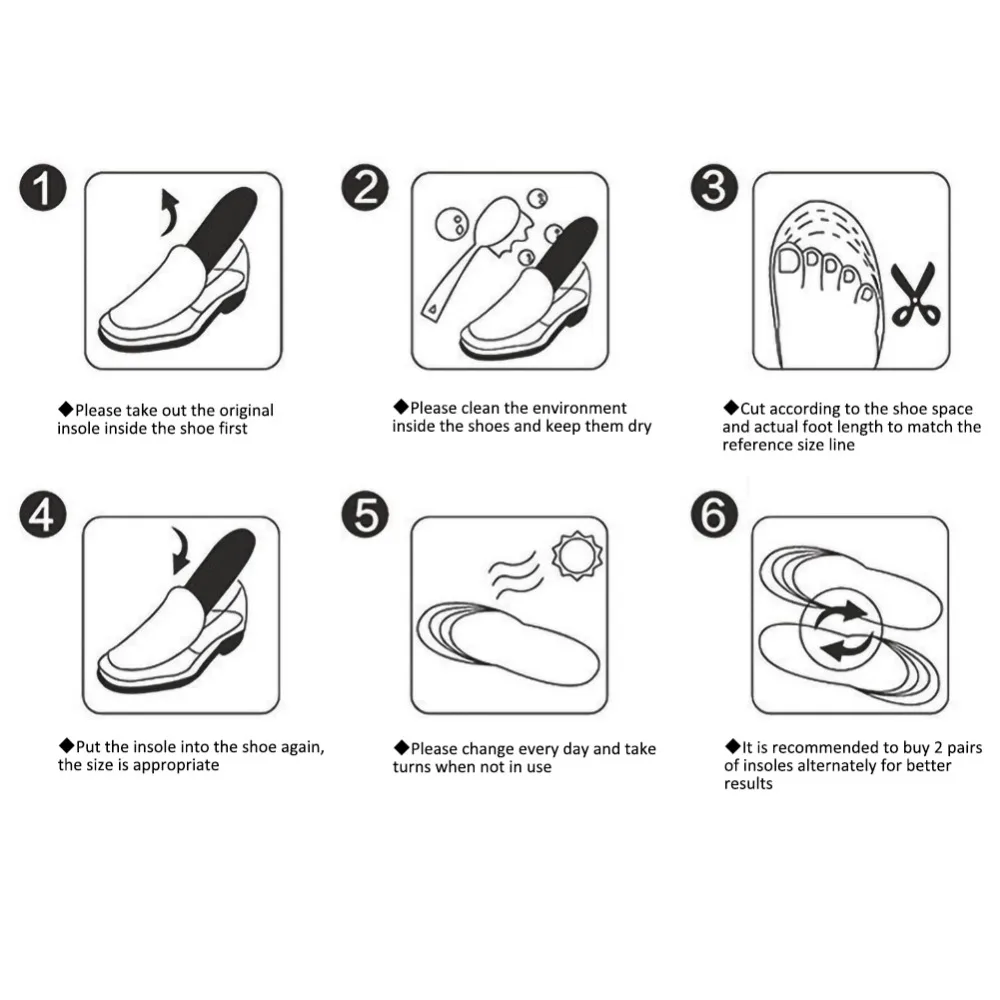 1

◆Please take out the original insole inside the shoe first

2

◆Please clean the environment inside the shoes and keep them dry

3

◆Cut according to the shoe space and actual foot length to match the reference size line

4

◆Put the insole into the shoe again, the size is appropriate

5

◆Please change every day and take turns when not in use

6

◆It is recommended to buy 2 pairs of insoles alternately for better results