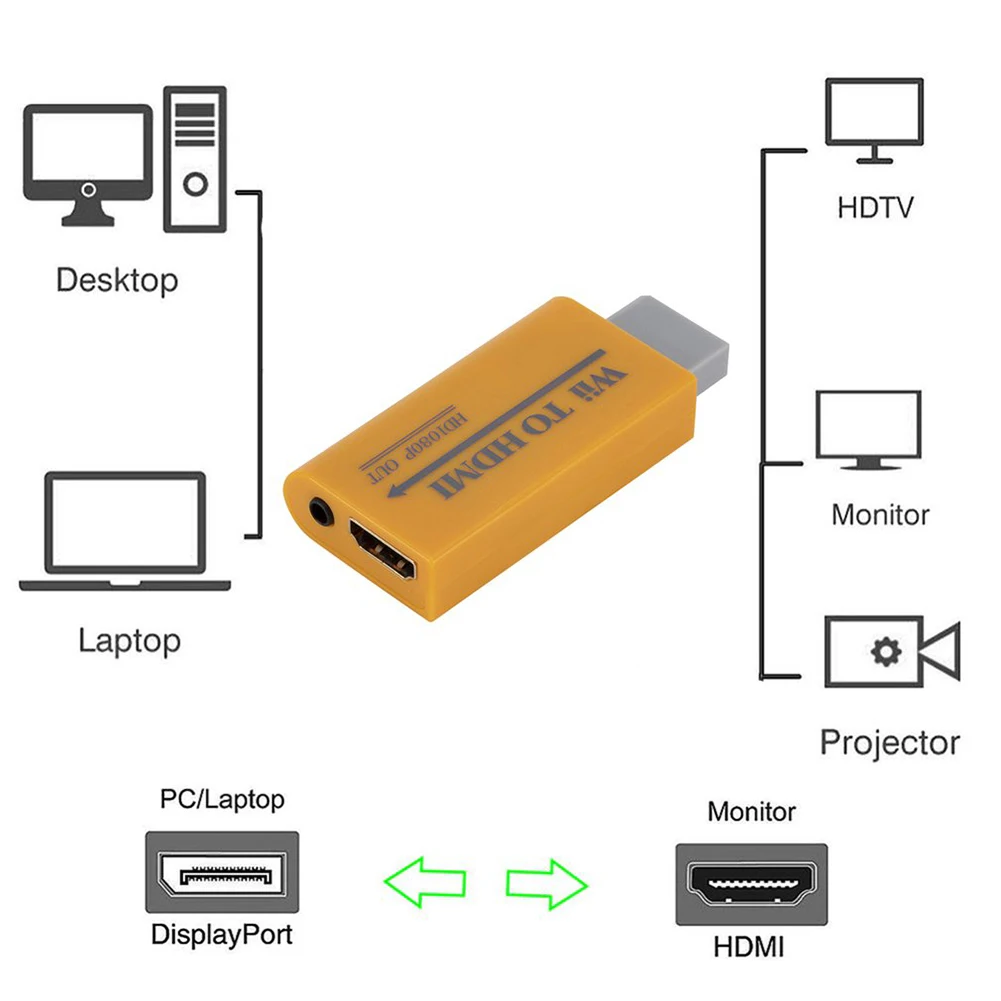 Desktop

Laptop

Wii TO HDMI
HD1080P OUT

HDTV

Monitor

Projector

PC/Laptop

DisplayPort

Monitor

HDMI