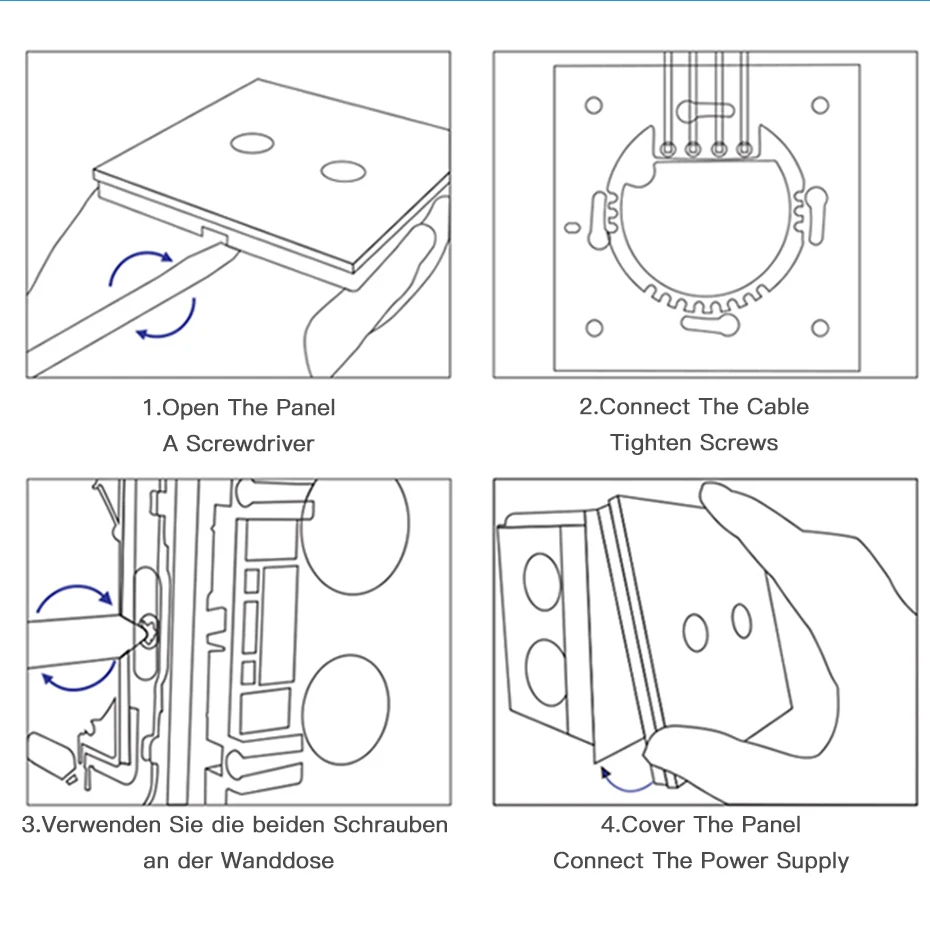 1.Open The Panel
A Screwdriver

2.Connect The Cable
Tighten Screws

3.Verwenden Sie die beiden Schrauben an der Wanddose

4.Cover The Panel
Connect The Power Supply