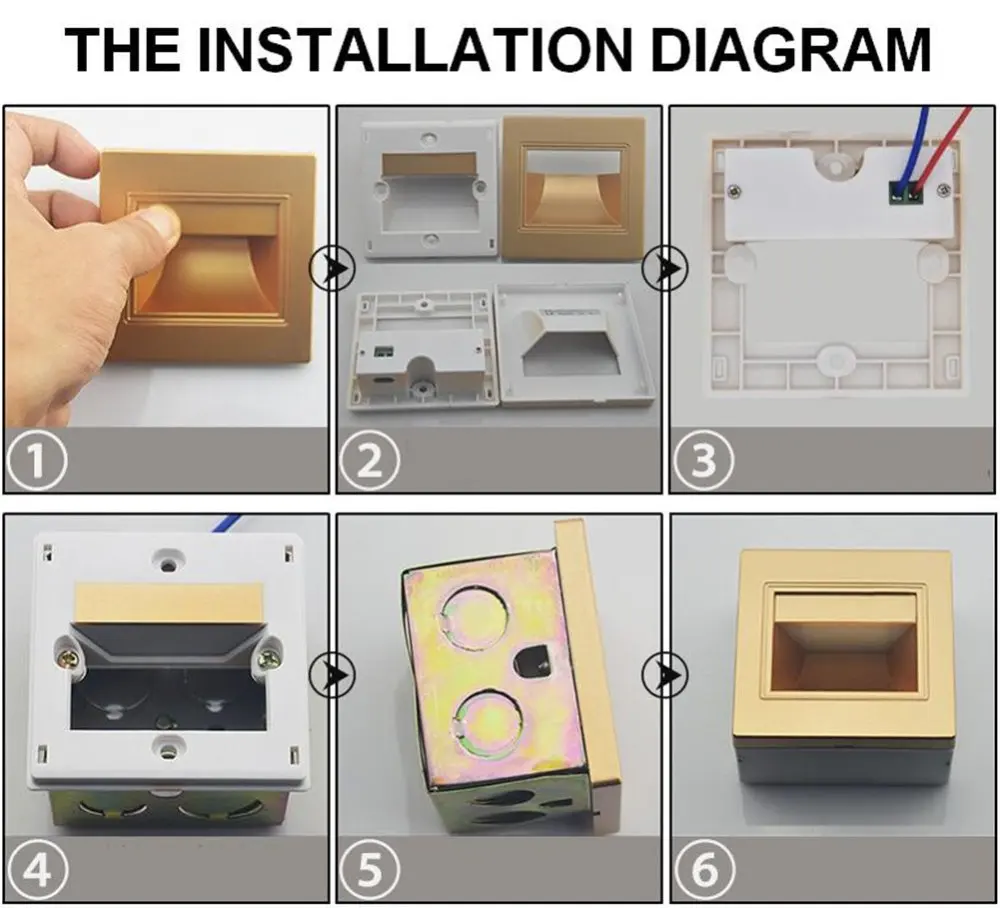 THE INSTALLATION DIAGRAM

1

2

3

4

5

6