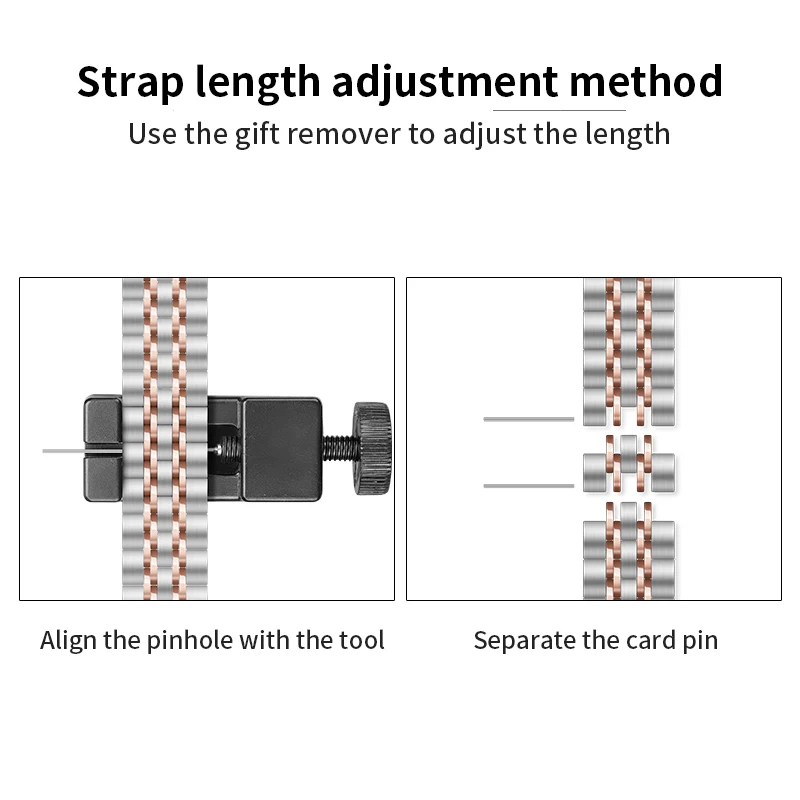 Strap length adjustment method
Use the gift remover to adjust the length

Align the pinhole with the tool

Separate the card pin